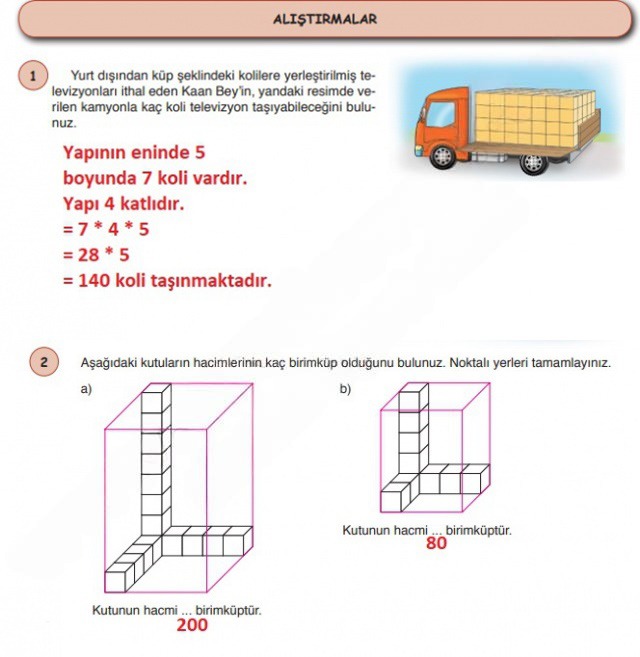 ALIŞTIRMALAR

1 Yurt dışından küp şeklindeki kolilere yerleştirilmiş televizyonları ithal eden Kaan Bey'in, yandaki resimde verilen kamyonla kaç koli televizyon taşıyabileceğini bulunuz.

Yapının eninde 5
boyunda 7 koli vardır.
Yapı 4 katlıdır.
= 7 * 4 * 5
= 28 * 5
= 140 koli taşınmaktadır.

2 Aşağıdaki kutuların hacimlerinin kaç birimküp olduğunu bulunuz. Noktalı yerleri tamamlayınız.

a)

Kutunun hacmi ... birimküptür.
200

b)

Kutunun hacmi ... birimküptür.
80