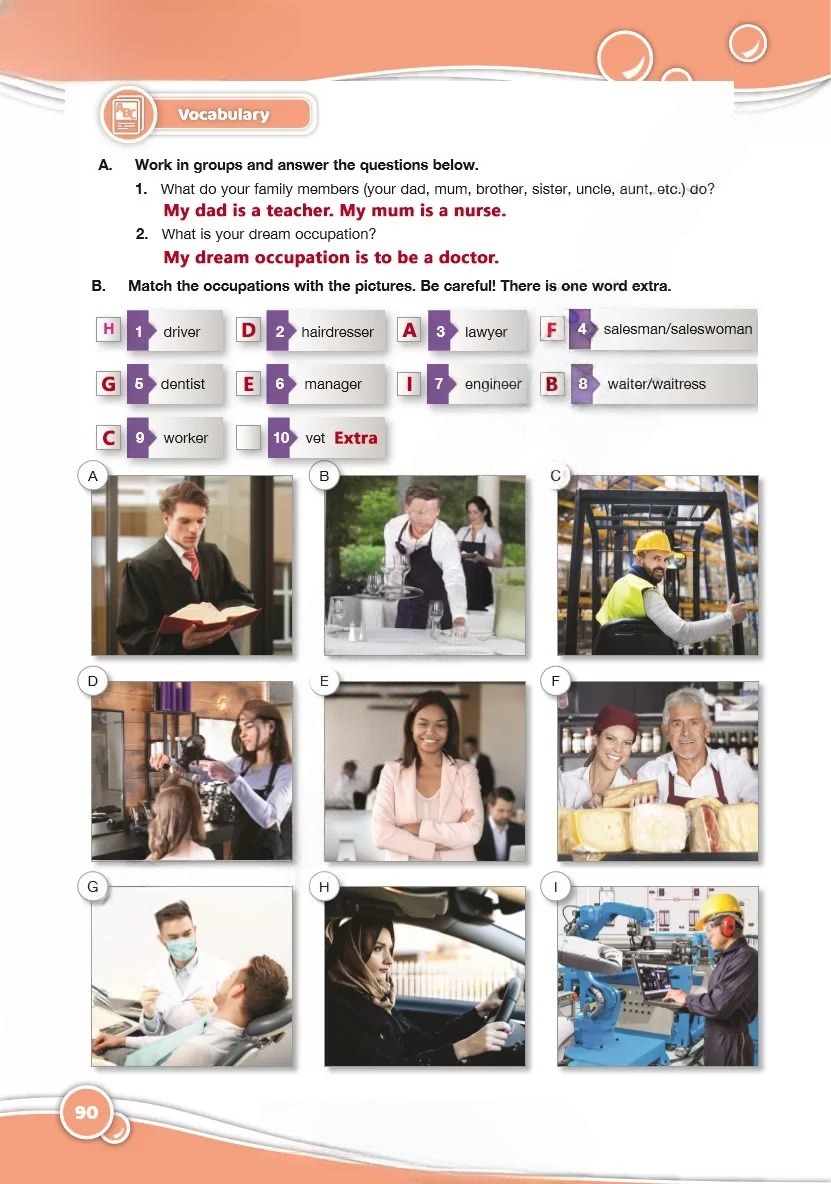 Vocabulary

A. Work in groups and answer the questions below.

1. What do your family members (your dad, mum, brother, sister, uncle, aunt, etc.) do?
My dad is a teacher. My mum is a nurse.

2. What is your dream occupation?
My dream occupation is to be a doctor.

B. Match the occupations with the pictures. Be careful! There is one word extra.

H 1 driver
D 2 hairdresser
A 3 lawyer
F 4 salesman/saleswoman
G 5 dentist
E 6 manager
I 7 engineer
B 8 waiter/waitress
C 9 worker
10 vet Extra

A
B
C
D
E
F
G
H
I

90