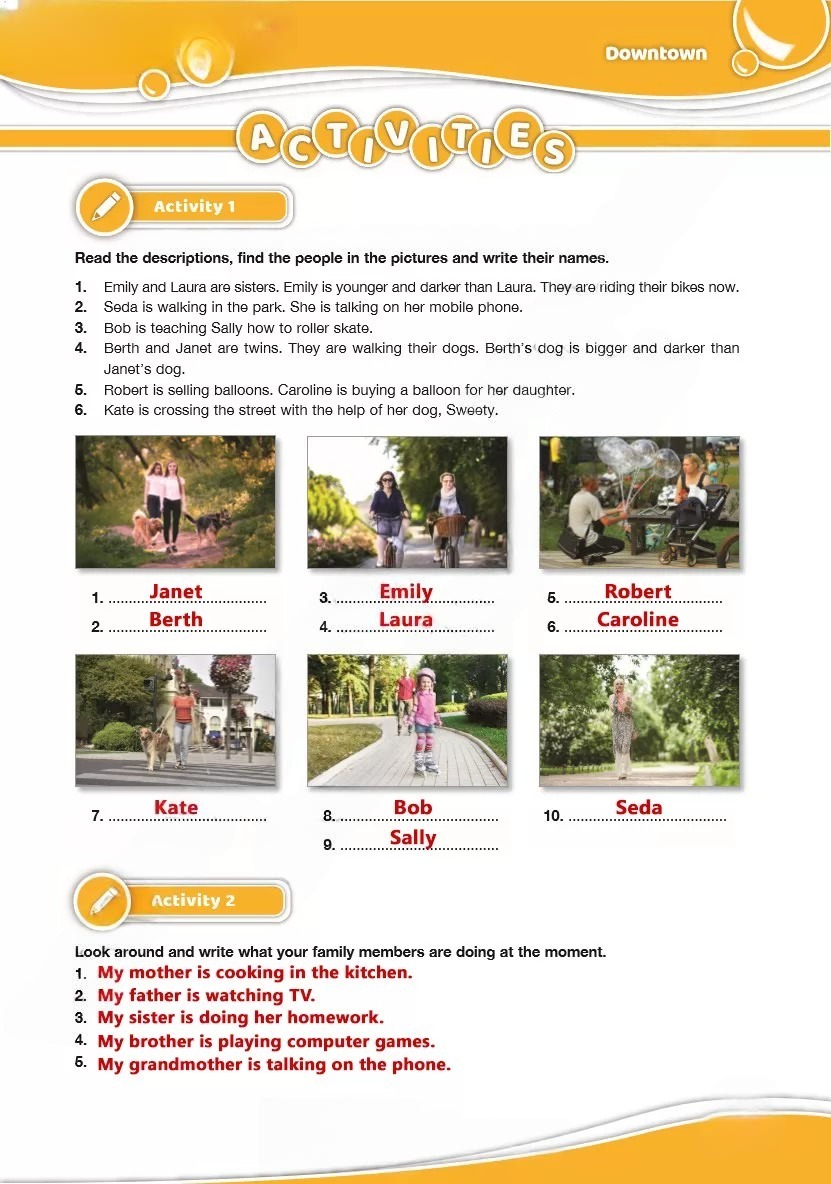 Downtown

ACTIVITIES

Activity 1

Read the descriptions, find the people in the pictures and write their names.

1. Emily and Laura are sisters. Emily is younger and darker than Laura. They are riding their bikes now.
2. Seda is walking in the park. She is talking on her mobile phone.
3. Bob is teaching Sally how to roller skate.
4. Berth and Janet are twins. They are walking their dogs. Berth's dog is bigger and darker than Janet's dog.
5. Robert is selling balloons. Caroline is buying a balloon for her daughter.
6. Kate is crossing the street with the help of her dog, Sweety.

1. Janet
2. Berth

3. Emily
4. Laura

5. Robert
6. Caroline

7. Kate

8. Bob
9. Sally

10. Seda

Activity 2

Look around and write what your family members are doing at the moment.
1. My mother is cooking in the kitchen.
2. My father is watching TV.
3. My sister is doing her homework.
4. My brother is playing computer games.
5. My grandmother is talking on the phone.