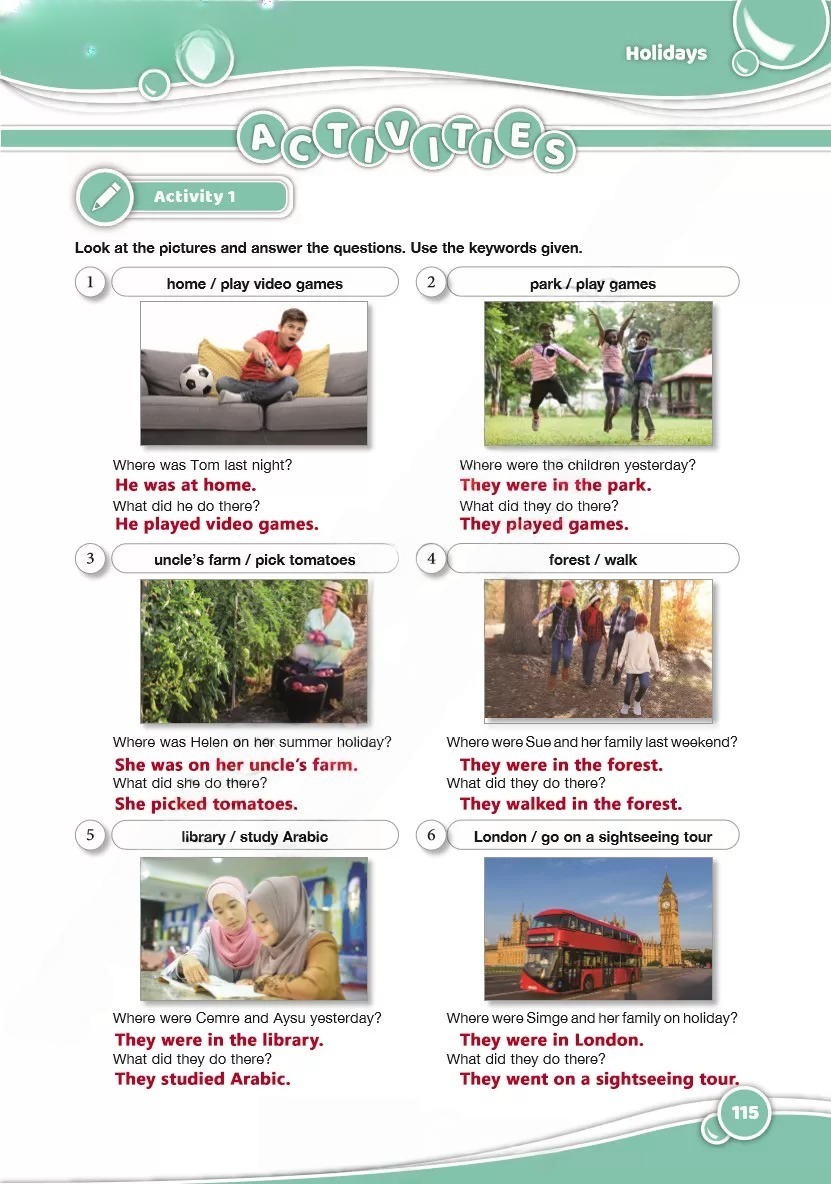 Holidays

ACTIVITIES

Activity 1

Look at the pictures and answer the questions. Use the keywords given.

1 home / play video games

Where was Tom last night?
He was at home.
What did he do there?
He played video games.

2 park / play games

Where were the children yesterday?
They were in the park.
What did they do there?
They played games.

3 uncle's farm / pick tomatoes

Where was Helen on her summer holiday?
She was on her uncle's farm.
What did she do there?
She picked tomatoes.

4 forest / walk

Where were Sue and her family last weekend?
They were in the forest.
What did they do there?
They walked in the forest.

5 library / study Arabic

Where were Cemre and Aysu yesterday?
They were in the library.
What did they do there?
They studied Arabic.

6 London / go on a sightseeing tour

Where were Simge and her family on holiday?
They were in London.
What did they do there?
They went on a sightseeing tour.

115