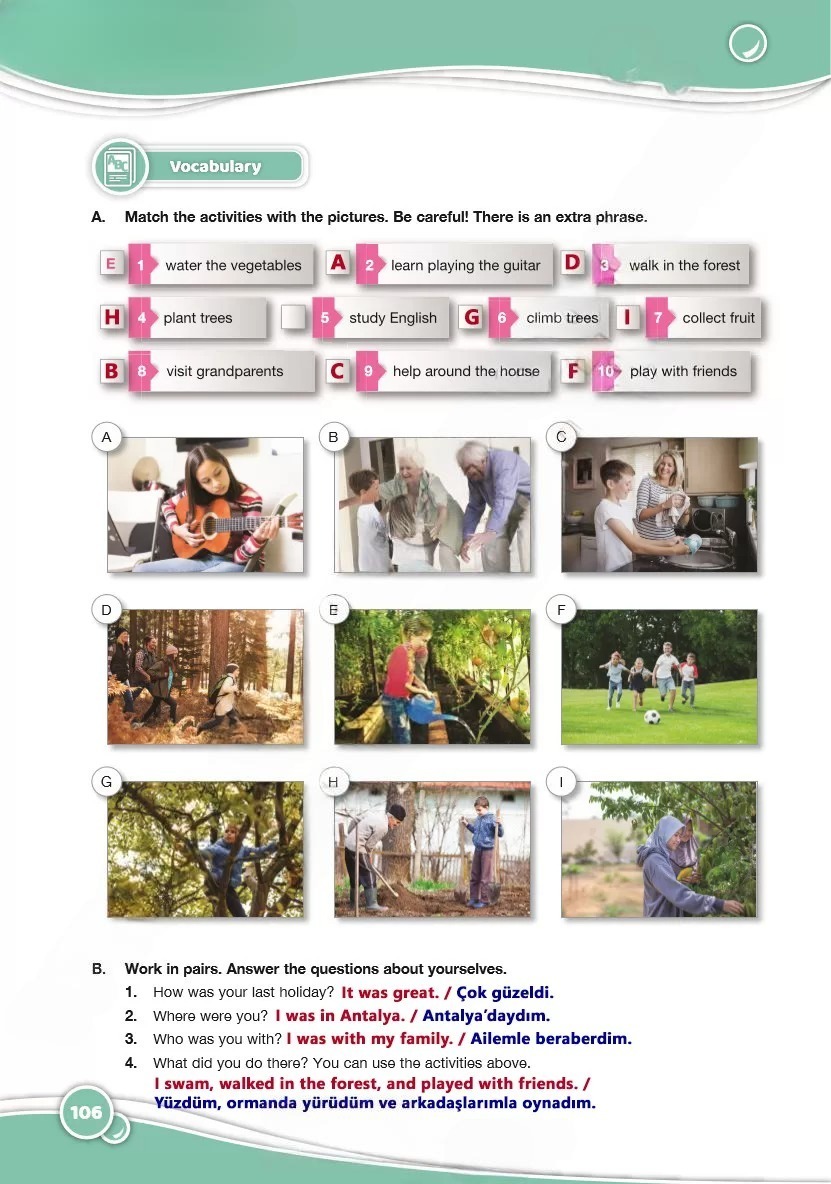 Vocabulary

A. Match the activities with the pictures. Be careful! There is an extra phrase.

E 1 water the vegetables
A 2 learn playing the guitar
D 3 walk in the forest
H 4 plant trees
5 study English
G 6 climb trees
I 7 collect fruit
B 8 visit grandparents
C 9 help around the house
F 10 play with friends

A B C D E F G H I

B. Work in pairs. Answer the questions about yourselves.
1. How was your last holiday? It was great. / Çok güzeldi.
2. Where were you? I was in Antalya. / Antalya'daydım.
3. Who was you with? I was with my family. / Ailemle beraberdim.
4. What did you do there? You can use the activities above.
I swam, walked in the forest, and played with friends. / Yüzdüm, ormanda yürüdüm ve arkadaşlarımla oynadım.

106