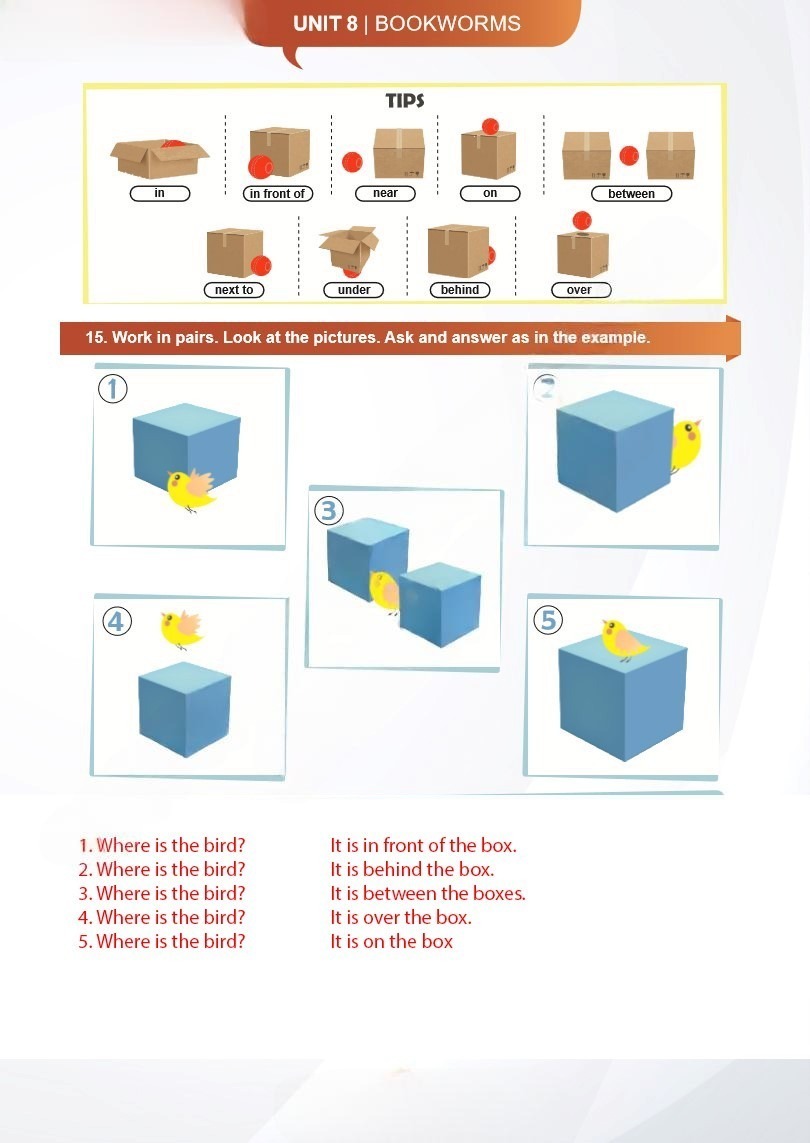 UNIT 8 | BOOKWORMS

TIPS

in
in front of
near
on
between
next to
under
behind
over

15. Work in pairs. Look at the pictures. Ask and answer as in the example.

1
2
3
4
5

1. Where is the bird? It is in front of the box.
2. Where is the bird? It is behind the box.
3. Where is the bird? It is between the boxes.
4. Where is the bird? It is over the box.
5. Where is the bird? It is on the box