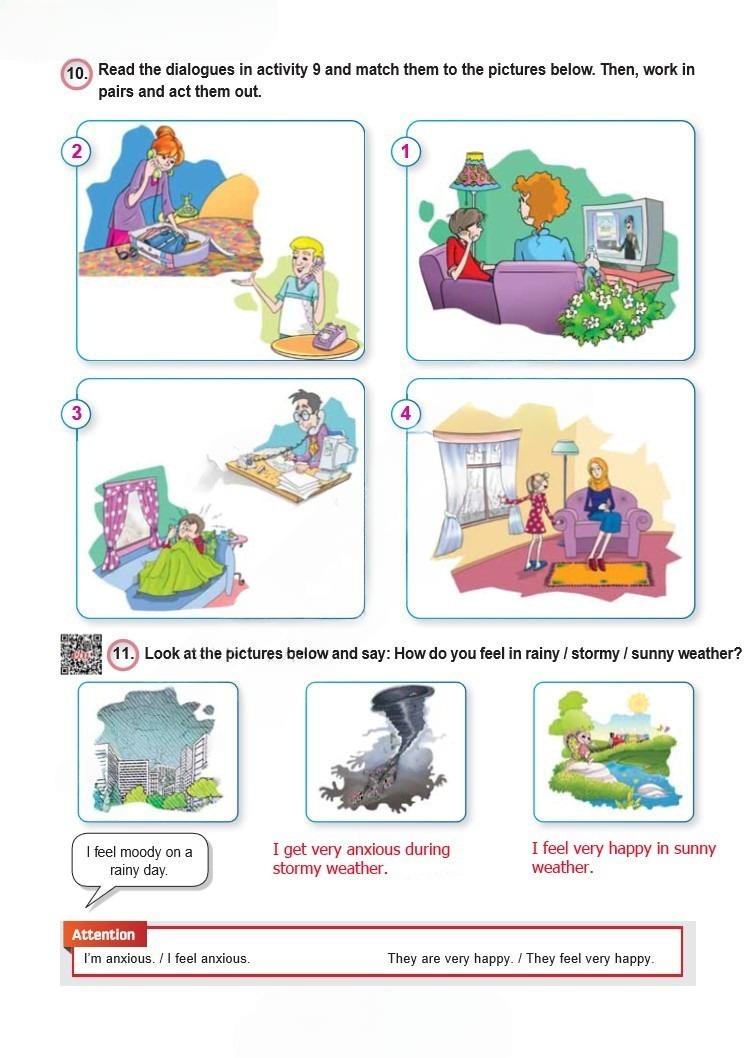 10. Read the dialogues in activity 9 and match them to the pictures below. Then, work in pairs and act them out.

2

1

3

4

11. Look at the pictures below and say: How do you feel in rainy / stormy / sunny weather?

I feel moody on a rainy day.

I get very anxious during stormy weather.

I feel very happy in sunny weather.

Attention

I'm anxious. / I feel anxious.

They are very happy. / They feel very happy.