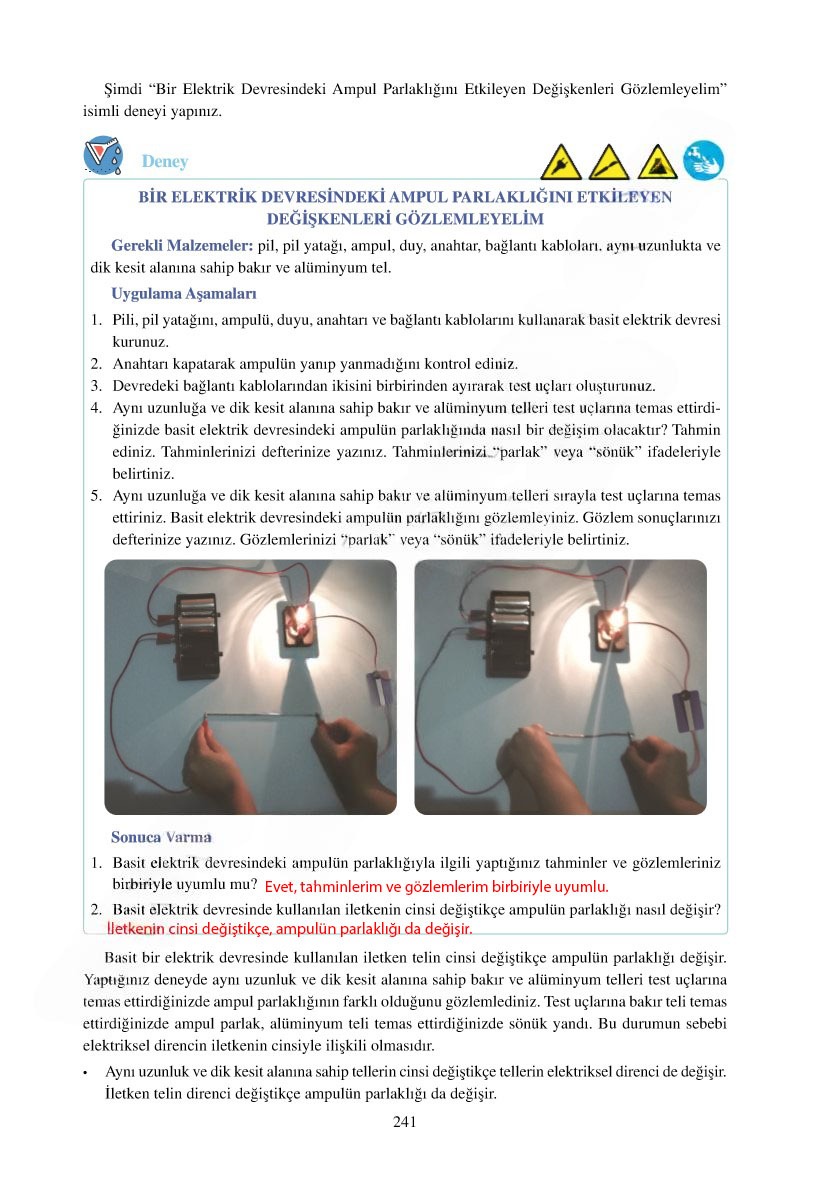 Şimdi "Bir Elektrik Devresindeki Ampul Parlaklığını Etkileyen Değişkenleri Gözlemleyelim" isimli deneyi yapınız.

Deney

BİR ELEKTRİK DEVRESİNDEKİ AMPUL PARLAKLIĞINI ETKİLEYEN DEĞİŞKENLERİ GÖZLEMLEYELİM

Gerekli Malzemeler: pil, pil yatağı, ampul, duy, anahtar, bağlantı kabloları, aynı uzunlukta ve dik kesit alanına sahip bakır ve alüminyum tel.

Uygulama Aşamaları

1. Pili, pil yatağını, ampulü, duyu, anahtarı ve bağlantı kablolarını kullanarak basit elektrik devresi kurunuz.
2. Anahtarı kapatarak ampulün yanıp yanmadığını kontrol ediniz.
3. Devredeki bağlantı kablolarından ikisini birbirinden ayırarak test uçları oluşturunuz.
4. Aynı uzunluğa ve dik kesit alanına sahip bakır ve alüminyum telleri test uçlarına temas ettirdiğinizde basit elektrik devresindeki ampulün parlaklığında nasıl bir değişim olacaktır? Tahmin ediniz. Tahminlerinizi defterinize yazınız. Tahminlerinizi "parlak" veya "sönük" ifadeleriyle belirtiniz.
5. Aynı uzunluğa ve dik kesit alanına sahip bakır ve alüminyum telleri sırayla test uçlarına temas ettiriniz. Basit elektrik devresindeki ampulün parlaklığını gözlemleyiniz. Gözlem sonuçlarınızı defterinize yazınız. Gözlemlerinizi "parlak" veya "sönük" ifadeleriyle belirtiniz.

Sonuca Varma

1. Basit elektrik devresindeki ampulün parlaklığıyla ilgili yaptığınız tahminler ve gözlemleriniz birbiriyle uyumlu mu? Evet, tahminlerim ve gözlemlerim birbiriyle uyumlu.
2. Basit elektrik devresinde kullanılan iletkenin cinsi değiştikçe ampulün parlaklığı nasıl değişir? İletkenin cinsi değiştikçe, ampulün parlaklığı da değişir.

Basit bir elektrik devresinde kullanılan iletken telin cinsi değiştikçe ampulün parlaklığı değişir. Yaptığınız deneyde aynı uzunluk ve dik kesit alanına sahip bakır ve alüminyum telleri test uçlarına temas ettirdiğinizde ampul parlaklığının farklı olduğunu gözlemlediniz. Test uçlarına bakır teli temas ettirdiğinizde ampul parlak, alüminyum teli temas ettirdiğinizde sönük yandı. Bu durumun sebebi elektriksel direncin iletkenin cinsiyle ilişkili olmasıdır.

• Aynı uzunluk ve dik kesit alanına sahip tellerin cinsi değiştikçe tellerin elektriksel direnci de değişir. İletken telin direnci değiştikçe ampulün parlaklığı da değişir.

241