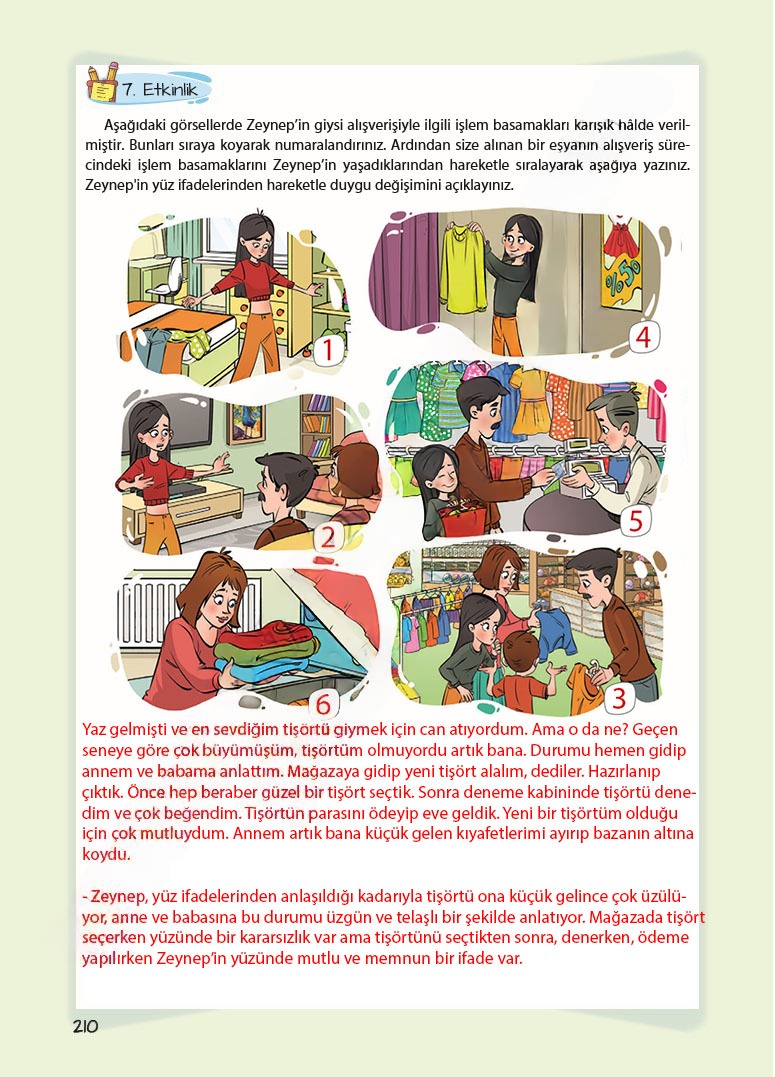 7. Etkinlik

Aşağıdaki görsellerde Zeynep'in giysi alışverişiyle ilgili işlem basamakları karışık hâlde verilmiştir. Bunları sıraya koyarak numaralandırınız. Ardından size alınan bir eşyanın alışveriş sürecindeki işlem basamaklarını Zeynep'in yaşadıklarından hareketle sıralayarak aşağıya yazınız. Zeynep'in yüz ifadelerinden hareketle duygu değişimini açıklayınız.

1

4

%50

2

5

6

3

Yaz gelmişti ve en sevdiğim tişörtü giymek için can atıyordum. Ama o da ne? Geçen seneye göre çok büyümüşüm, tişörtüm olmuyordu artık bana. Durumu hemen gidip annem ve babama anlattım. Mağazaya gidip yeni tişört alalım, dediler. Hazırlanıp çıktık. Önce hep beraber güzel bir tişört seçtik. Sonra deneme kabininde tişörtü denedim ve çok beğendim. Tişörtün parasını ödeyip eve geldik. Yeni bir tişörtüm olduğu için çok mutluydum. Annem artık bana küçük gelen kıyafetlerimi ayırıp bazanın altına koydu.

- Zeynep, yüz ifadelerinden anlaşıldığı kadarıyla tişörtü ona küçük gelince çok üzülüyor, anne ve babasına bu durumu üzgün ve telaşlı bir şekilde anlatıyor. Mağazada tişört seçerken yüzünde bir kararsızlık var ama tişörtünü seçtikten sonra, denerken, ödeme yapılırken Zeynep'in yüzünde mutlu ve memnun bir ifade var.

210