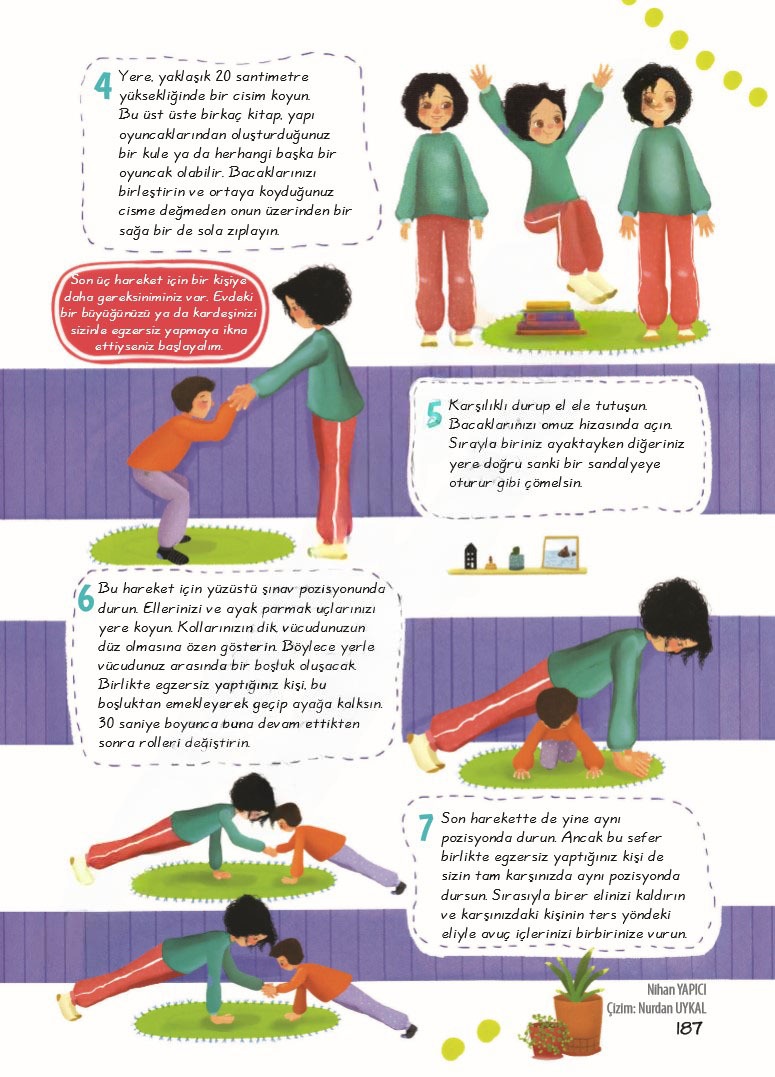 4 Yere, yaklaşık 20 santimetre yüksekliğinde bir cisim koyun. Bu üst üste birkaç kitap, yapı oyuncaklarından oluşturduğunuz bir kule ya da herhangi başka bir oyuncak olabilir. Bacaklarınızı birleştirin ve ortaya koyduğunuz cisme değmeden onun üzerinden bir sağa bir de sola zıplayın.

Son üç hareket için bir kişiye daha gereksiniminiz var. Evdeki bir büyüğünüzü ya da kardeşinizi sizinle egzersiz yapmaya ikna ettiyseniz başlayalım.

5 Karşılıklı durup el ele tutuşun. Bacaklarınızı omuz hizasında açın. Sırayla biriniz ayaktayken diğeriniz yere doğru sanki bir sandalyeye oturur gibi çömelsin.

6 Bu hareket için yüzüstü şınav pozisyonunda durun. Ellerinizi ve ayak parmak uçlarınızı yere koyun. Kollarınızın dik, vücudunuzun düz olmasına özen gösterin. Böylece yerle vücudunuz arasında bir boşluk oluşacak. Birlikte egzersiz yaptığınız kişi, bu boşluktan emekleyerek geçip ayağa kalksın. 30 saniye boyunca buna devam ettikten sonra rolleri değiştirin.

7 Son harekette de yine aynı pozisyonda durun. Ancak bu sefer birlikte egzersiz yaptığınız kişi de sizin tam karşınızda aynı pozisyonda dursun. Sırasıyla birer elinizi kaldırın ve karşınızdaki kişinin ters yöndeki eliyle avuç içlerinizi birbirinize vurun.

Nihan YAPICI
Çizim: Nurdan UYKAL
187