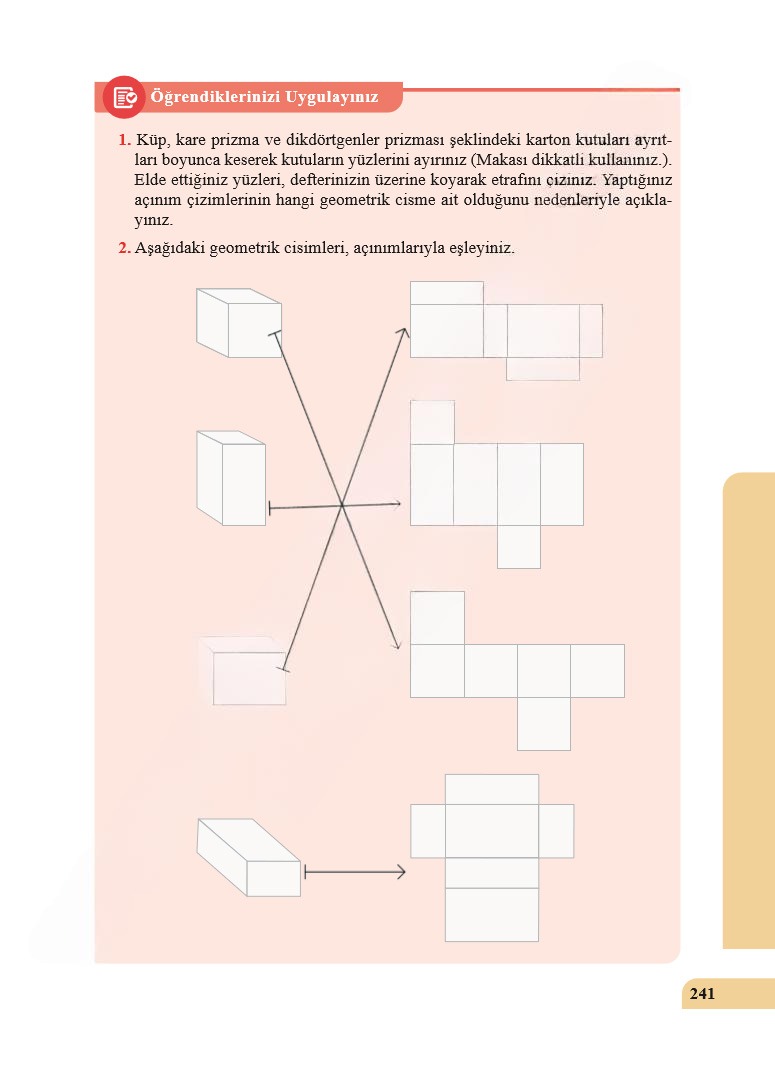 Öğrendiklerinizi Uygulayınız

1. Küp, kare prizma ve dikdörtgenler prizması şeklindeki karton kutuları ayrıtları boyunca keserek kutuların yüzlerini ayırınız (Makası dikkatli kullanınız.). Elde ettiğiniz yüzleri, defterinizin üzerine koyarak etrafını çiziniz. Yaptığınız açınım çizimlerinin hangi geometrik cisme ait olduğunu nedenleriyle açıklayınız.

2. Aşağıdaki geometrik cisimleri, açınımlarıyla eşleyiniz.

241