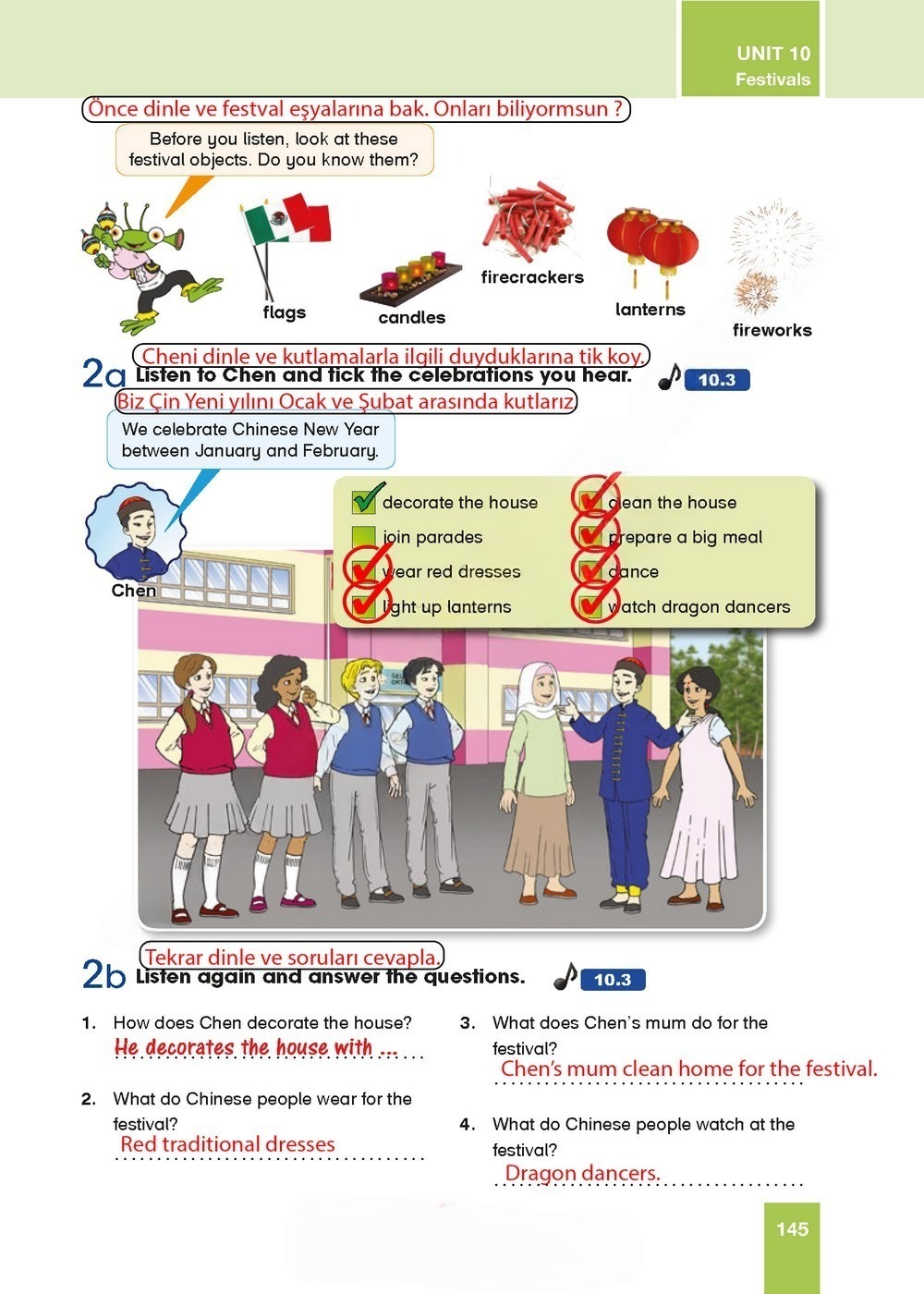 UNIT 10
Festivals

Önce dinle ve festval eşyalarına bak. Onları biliyormsun ?

Before you listen, look at these festival objects. Do you know them?

flags
candles
firecrackers
lanterns
fireworks

Cheni dinle ve kutlamalarla ilgili duyduklarına tik koy.

2a Listen to Chen and tick the celebrations you hear. 10.3

Biz Çin Yeni yılını Ocak ve Şubat arasında kutlarız

We celebrate Chinese New Year between January and February.

Chen

decorate the house
join parades
wear red dresses
light up lanterns
clean the house
prepare a big meal
dance
watch dragon dancers

Tekrar dinle ve soruları cevapla.

2b Listen again and answer the questions. 10.3

1. How does Chen decorate the house?
He decorates the house with ...

2. What do Chinese people wear for the festival?
Red traditional dresses

3. What does Chen's mum do for the festival?
Chen's mum clean home for the festival.

4. What do Chinese people watch at the festival?
Dragon dancers.

145