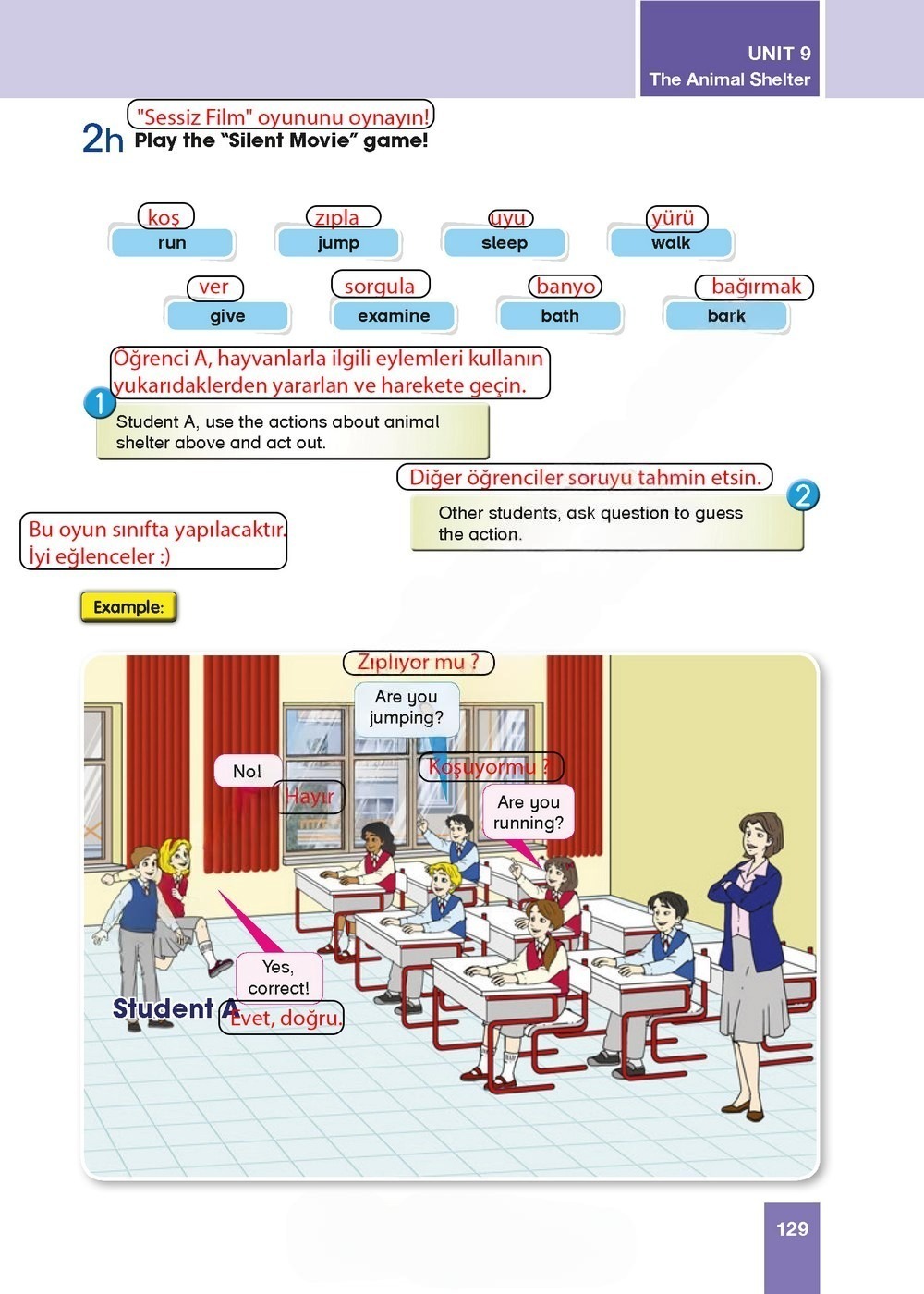 UNIT 9
The Animal Shelter

"Sessiz Film" oyununu oynayın!
2h Play the "Silent Movie" game!

koş
run

zıpla
jump

uyu
sleep

yürü
walk

ver
give

sorgula
examine

banyo
bath

bağırmak
bark

Öğrenci A, hayvanlarla ilgili eylemleri kullanın yukarıdaklerden yararlan ve harekete geçin.

1 Student A, use the actions about animal shelter above and act out.

Diğer öğrenciler soruyu tahmin etsin.

2 Other students, ask question to guess the action.

Bu oyun sınıfta yapılacaktır. İyi eğlenceler :)

Example:

Zıplıyor mu ?
Are you jumping?

No!
Hayır

Koşuyormu ?
Are you running?

Yes, correct!
Evet, doğru.

Student A

129