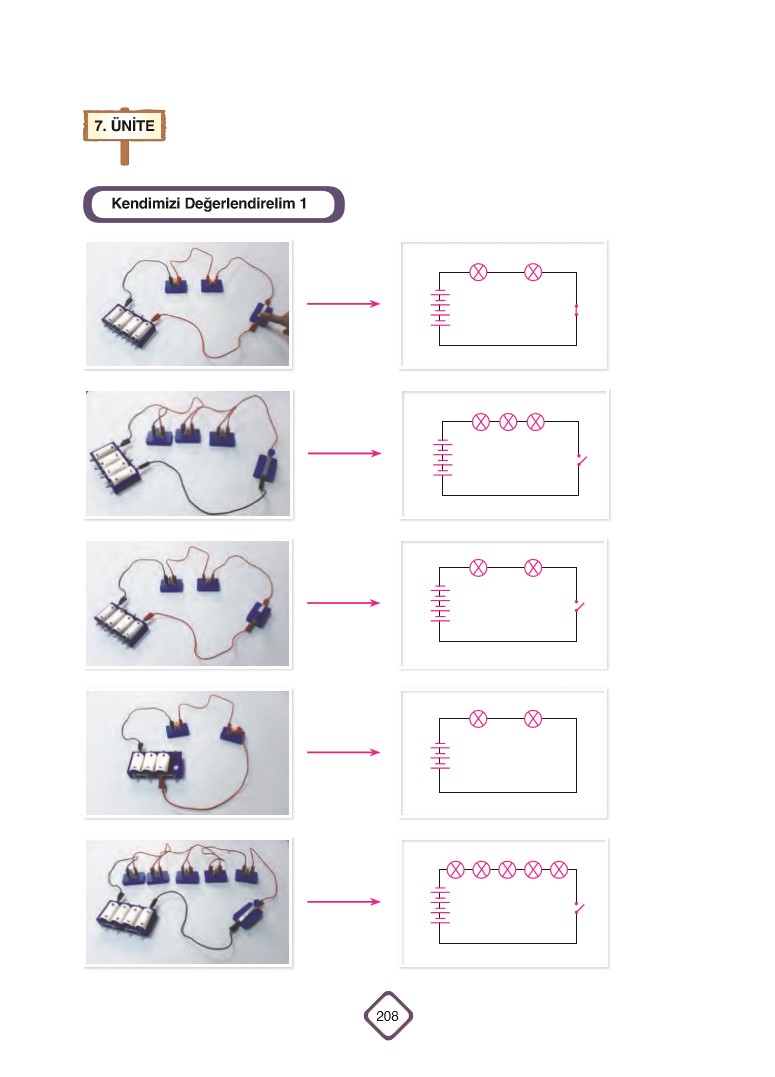 7. ÜNİTE

Kendimizi Değerlendirelim 1

208