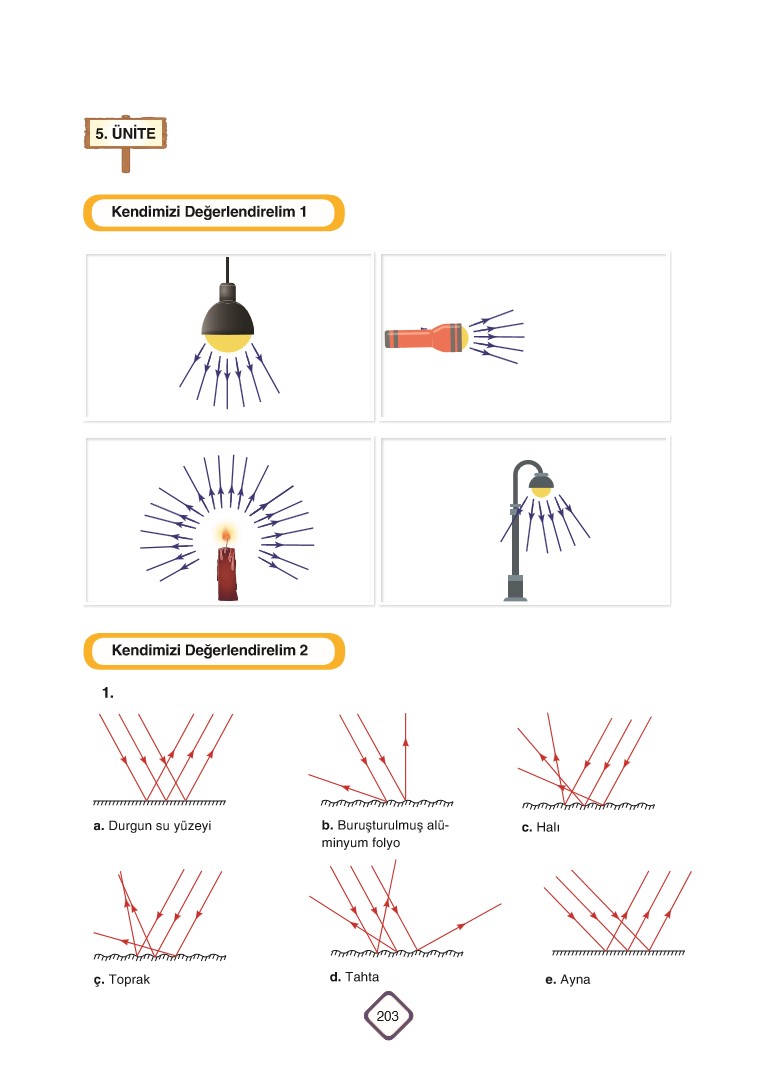 5. ÜNİTE

Kendimizi Değerlendirelim 1

Kendimizi Değerlendirelim 2

1.

a. Durgun su yüzeyi

b. Buruşturulmuş alüminyum folyo

c. Halı

ç. Toprak

d. Tahta

e. Ayna

203