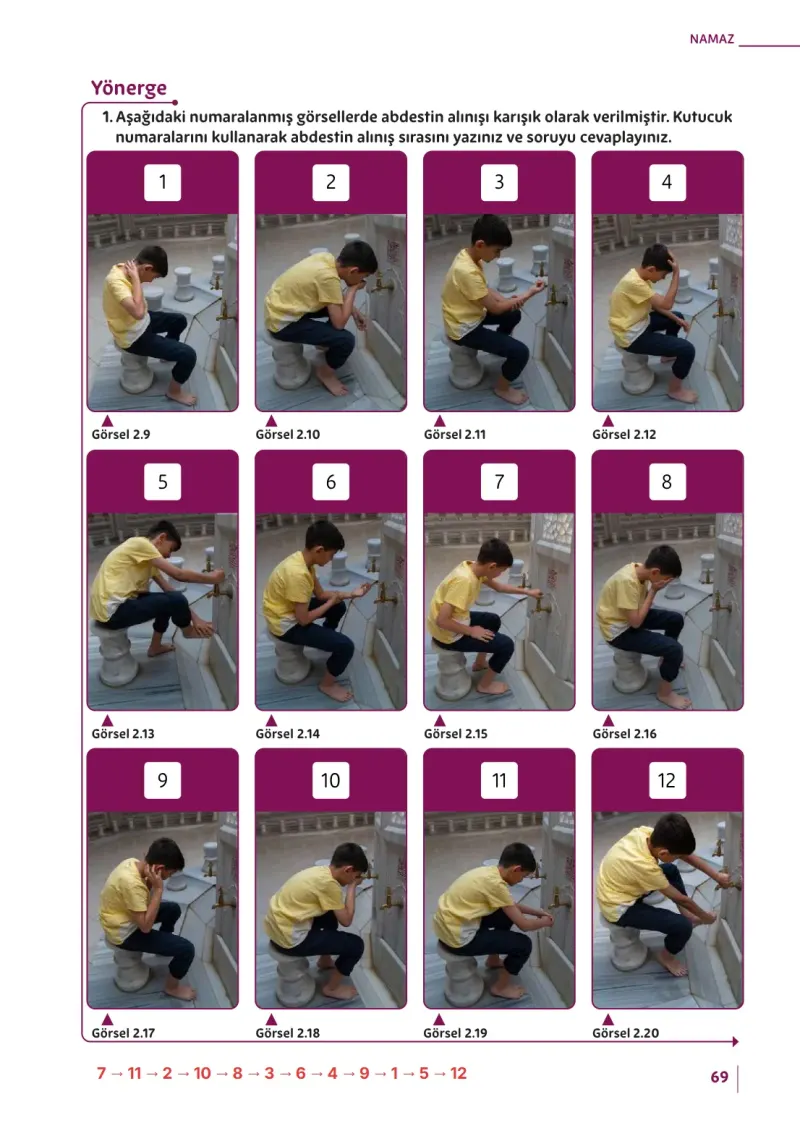 NAMAZ

Yönerge

1. Aşağıdaki numaralanmış görsellerde abdestin alınışı karışık olarak verilmiştir. Kutucuk numaralarını kullanarak abdestin alınış sırasını yazınız ve soruyu cevaplayınız.

1

Görsel 2.9

2

Görsel 2.10

3

Görsel 2.11

4

Görsel 2.12

5

Görsel 2.13

6

Görsel 2.14

7

Görsel 2.15

8

Görsel 2.16

9

Görsel 2.17

10

Görsel 2.18

11

Görsel 2.19

12

Görsel 2.20

7 → 11 → 2 → 10 → 8 → 3 → 6 → 4 → 9 → 1 → 5 → 12

69