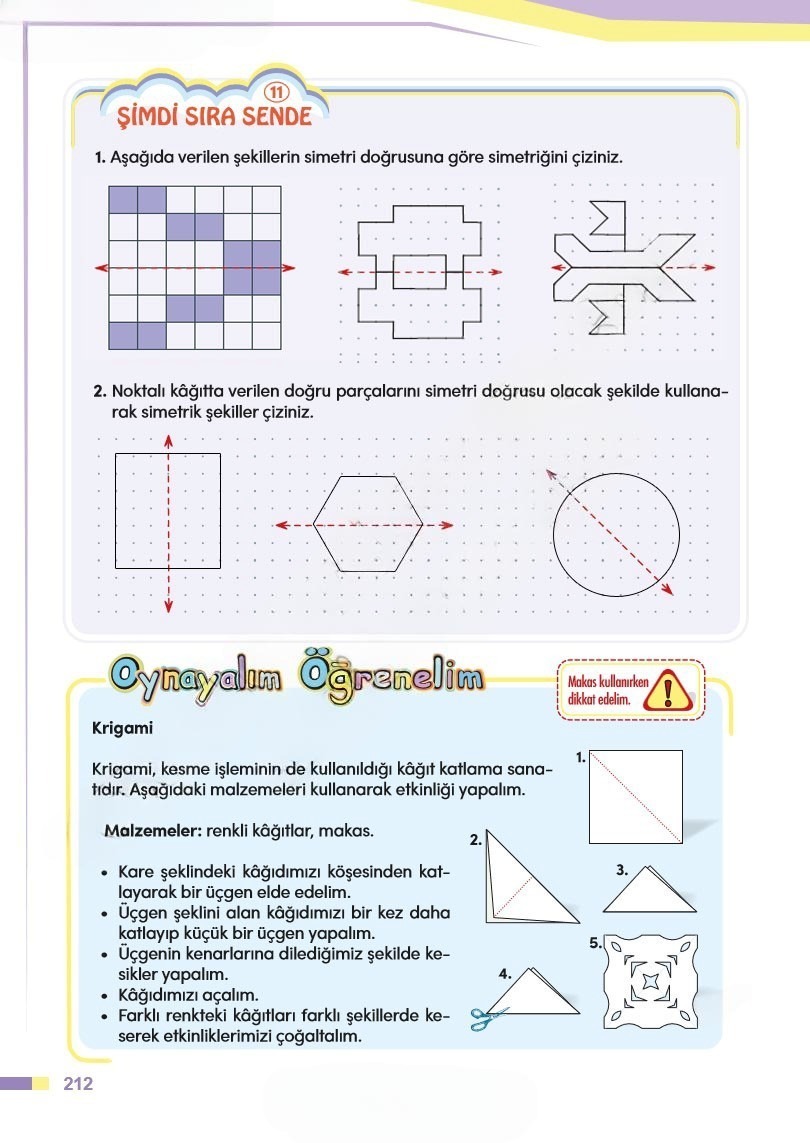 11
ŞİMDİ SIRA SENDE

1. Aşağıda verilen şekillerin simetri doğrusuna göre simetriğini çiziniz.

2. Noktalı kâğıtta verilen doğru parçalarını simetri doğrusu olacak şekilde kullanarak simetrik şekiller çiziniz.

Oynayalım Öğrenelim

Makas kullanırken dikkat edelim.

Krigami

Krigami, kesme işleminin de kullanıldığı kâğıt katlama sanatıdır. Aşağıdaki malzemeleri kullanarak etkinliği yapalım.

Malzemeler: renkli kâğıtlar, makas.

• Kare şeklindeki kâğıdımızı köşesinden katlayarak bir üçgen elde edelim.
• Üçgen şeklini alan kâğıdımızı bir kez daha katlayıp küçük bir üçgen yapalım.
• Üçgenin kenarlarına dilediğimiz şekilde kesikler yapalım.
• Kâğıdımızı açalım.
• Farklı renkteki kâğıtları farklı şekillerde keserek etkinliklerimizi çoğaltalım.

1.
2.
3.
4.
5.

212