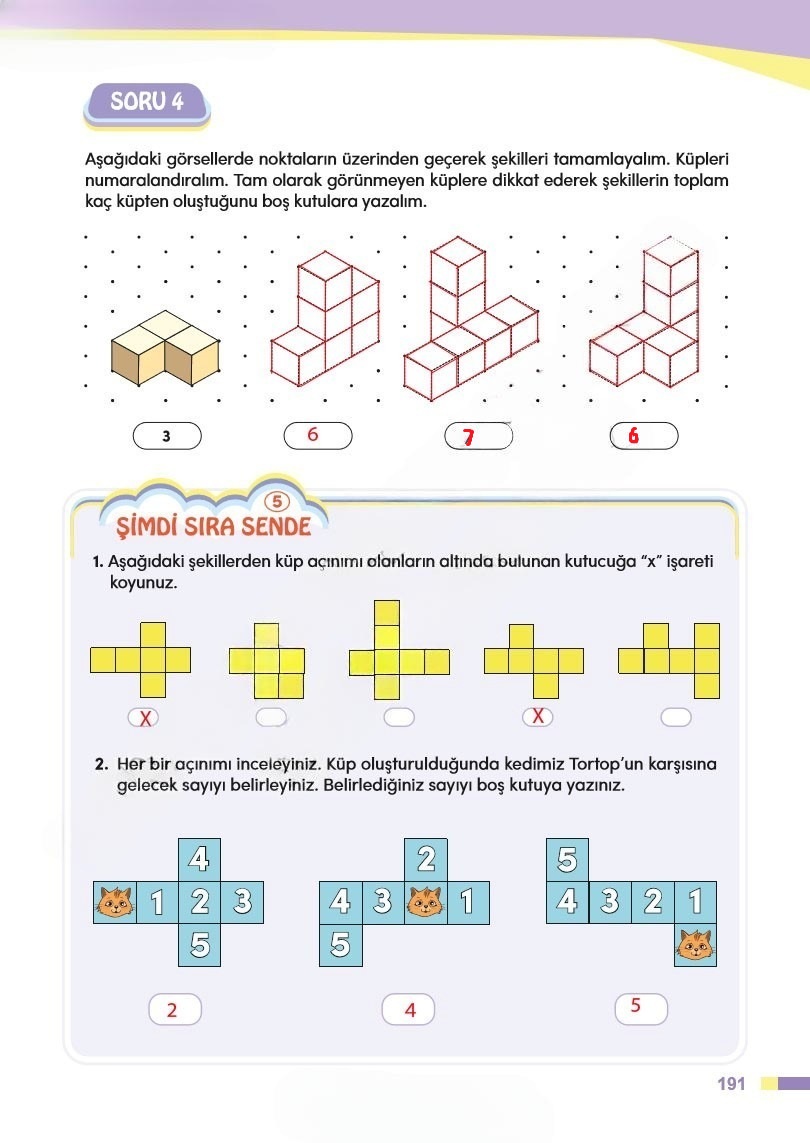 SORU 4

Aşağıdaki görsellerde noktaların üzerinden geçerek şekilleri tamamlayalım. Küpleri numaralandıralım. Tam olarak görünmeyen küplere dikkat ederek şekillerin toplam kaç küpten oluştuğunu boş kutulara yazalım.

3

6

7

6

5

ŞİMDİ SIRA SENDE

1. Aşağıdaki şekillerden küp açınımı olanların altında bulunan kutucuğa "x" işareti koyunuz.

X

X

2. Her bir açınımı inceleyiniz. Küp oluşturulduğunda kedimiz Tortop'un karşısına gelecek sayıyı belirleyiniz. Belirlediğiniz sayıyı boş kutuya yazınız.

4
1 2 3
5

2
4 3 1
5

5
4 3 2 1

2

4

5

191