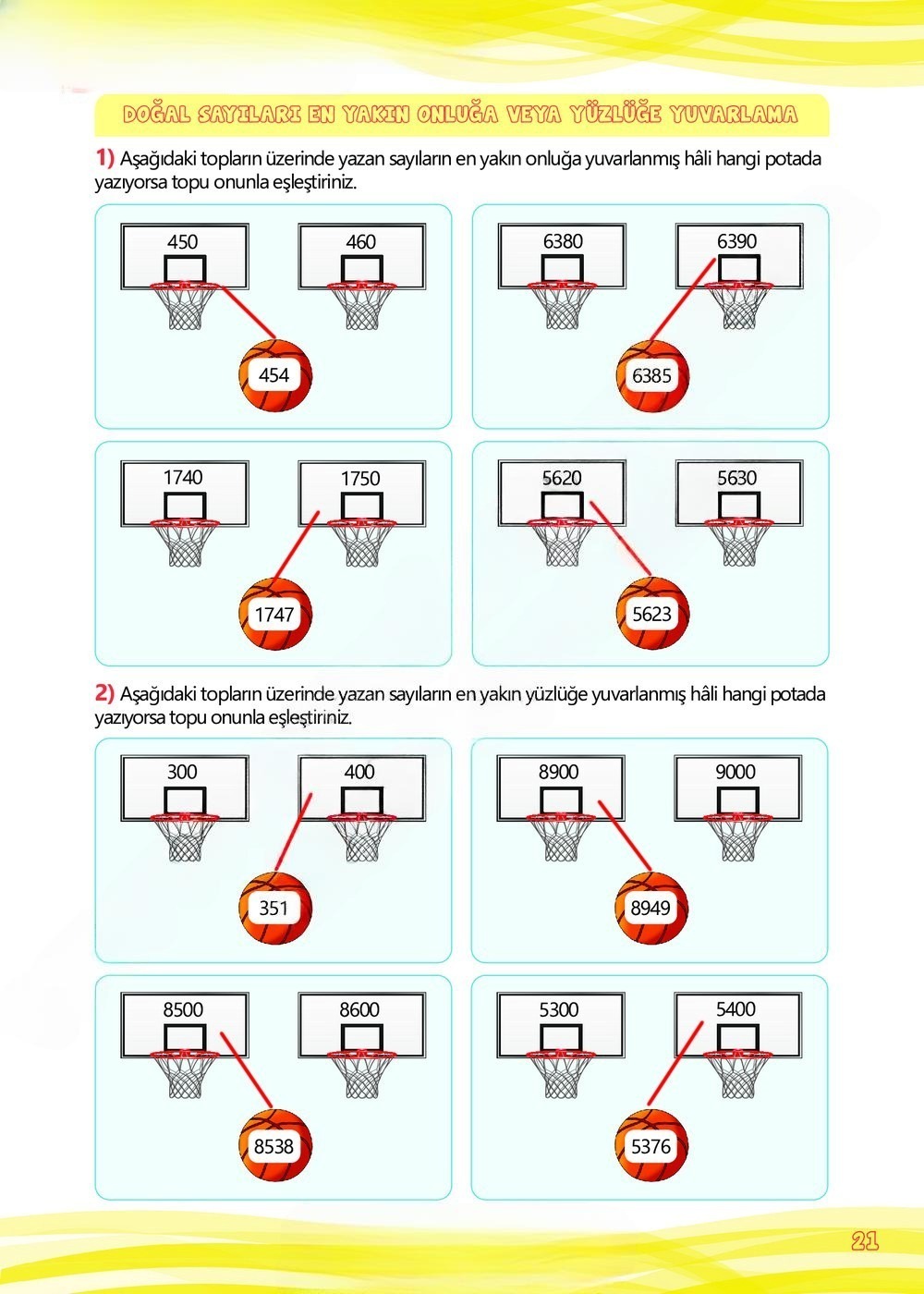 DOĞAL SAYILARI EN YAKIN ONLUĞA VEYA YÜZLÜĞE YUVARLAMA

1) Aşağıdaki topların üzerinde yazan sayıların en yakın onluğa yuvarlanmış hâli hangi potada yazıyorsa topu onunla eşleştiriniz.

450
460
454

6380
6390
6385

1740
1750
1747

5620
5630
5623

2) Aşağıdaki topların üzerinde yazan sayıların en yakın yüzlüğe yuvarlanmış hâli hangi potada yazıyorsa topu onunla eşleştiriniz.

300
400
351

8900
9000
8949

8500
8600
8538

5300
5400
5376

21