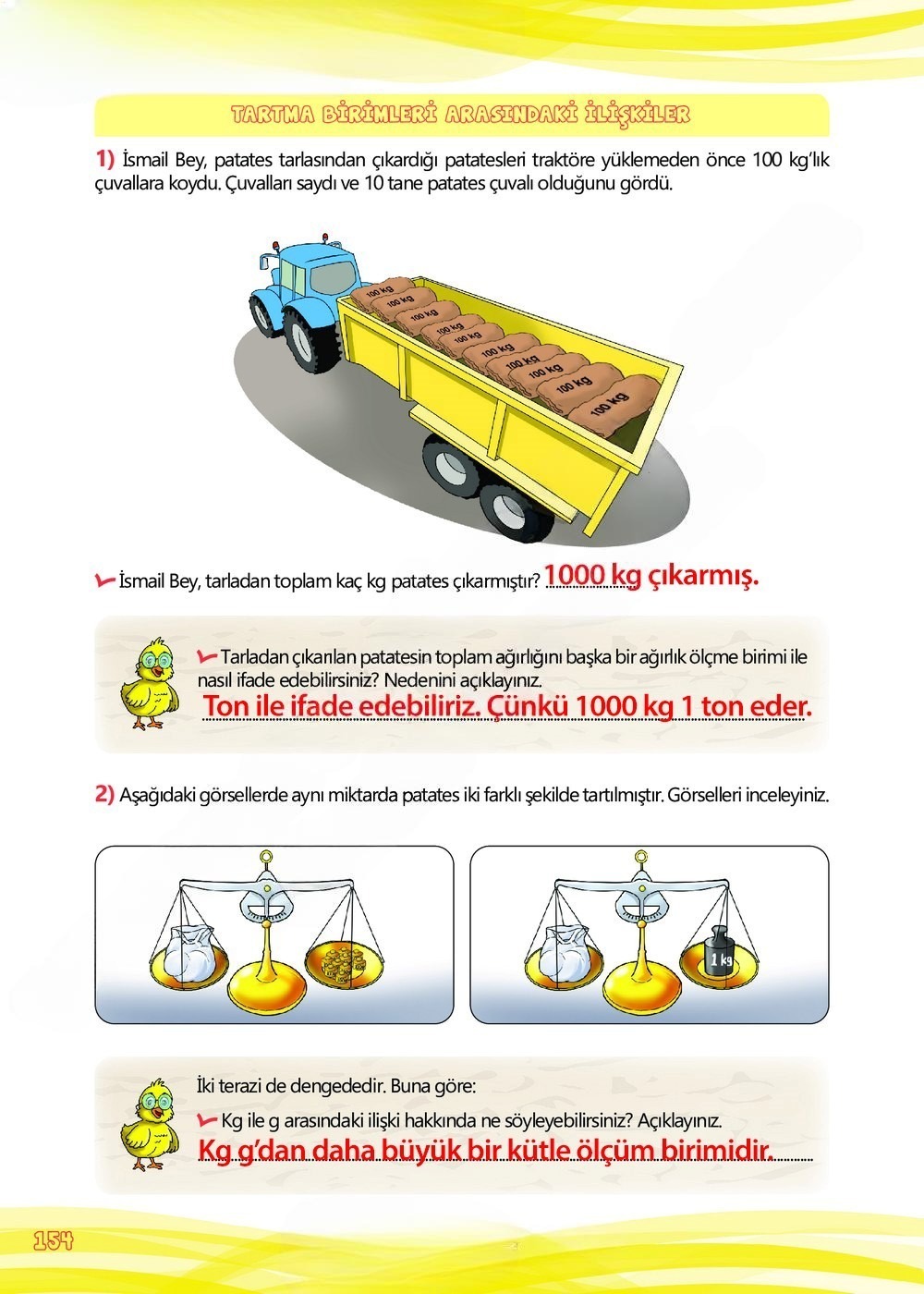 TARTMA BİRİMLERİ ARASINDAKİ İLİŞKİLER

1) İsmail Bey, patates tarlasından çıkardığı patatesleri traktöre yüklemeden önce 100 kg'lık çuvallara koydu. Çuvalları saydı ve 10 tane patates çuvalı olduğunu gördü.

100 kg
100 kg
100 kg
100 kg
100 kg
100 kg
100 kg
100 kg
100 kg
100 kg

İsmail Bey, tarladan toplam kaç kg patates çıkarmıştır? 1000 kg çıkarmış.

Tarladan çıkarılan patatesin toplam ağırlığını başka bir ağırlık ölçme birimi ile nasıl ifade edebilirsiniz? Nedenini açıklayınız.
Ton ile ifade edebiliriz. Çünkü 1000 kg 1 ton eder.

2) Aşağıdaki görsellerde aynı miktarda patates iki farklı şekilde tartılmıştır. Görselleri inceleyiniz.

1 kg

İki terazi de dengededir. Buna göre:
Kg ile g arasındaki ilişki hakkında ne söyleyebilirsiniz? Açıklayınız.
Kg g'dan daha büyük bir kütle ölçüm birimidir.

154