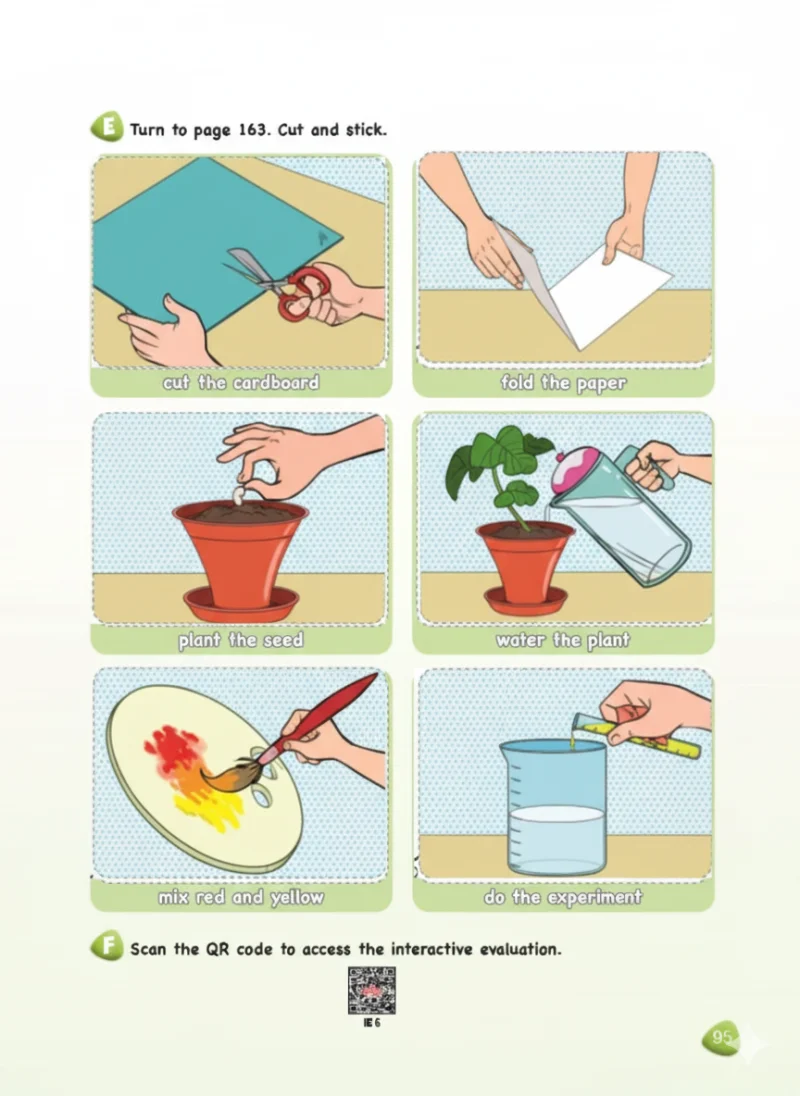 E Turn to page 163. Cut and stick.

cut the cardboard

fold the paper

plant the seed

water the plant

mix red and yellow

do the experiment

F Scan the QR code to access the interactive evaluation.

IE 6

95