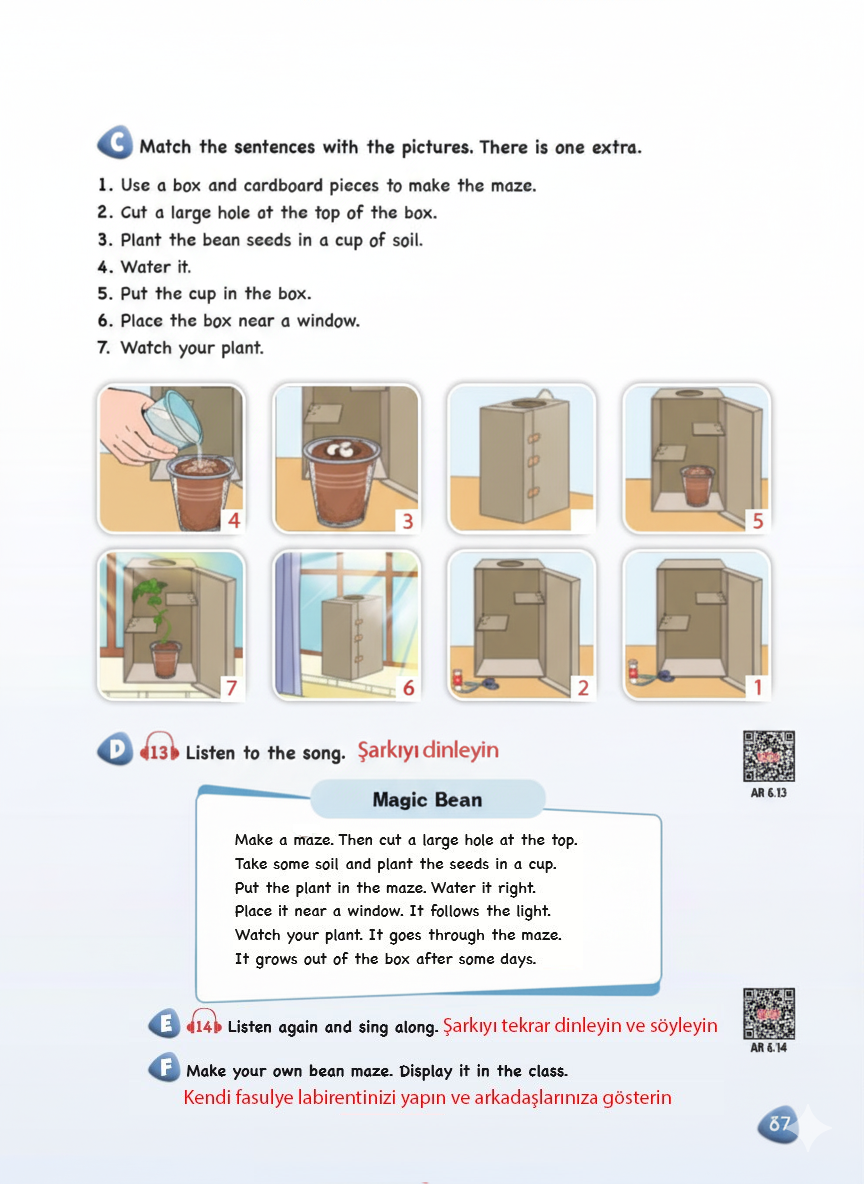 C Match the sentences with the pictures. There is one extra.

1. Use a box and cardboard pieces to make the maze.
2. Cut a large hole at the top of the box.
3. Plant the bean seeds in a cup of soil.
4. Water it.
5. Put the cup in the box.
6. Place the box near a window.
7. Watch your plant.

4 3 5

7 6 2 1

D 13 Listen to the song. Şarkıyı dinleyin

AR 6.13

Magic Bean

Make a maze. Then cut a large hole at the top.
Take some soil and plant the seeds in a cup.
Put the plant in the maze. Water it right.
Place it near a window. It follows the light.
Watch your plant. It goes through the maze.
It grows out of the box after some days.

E 14 Listen again and sing along. Şarkıyı tekrar dinleyin ve söyleyin

AR 6.14

F Make your own bean maze. Display it in the class.
Kendi fasulye labirentinizi yapın ve arkadaşlarınıza gösterin

87