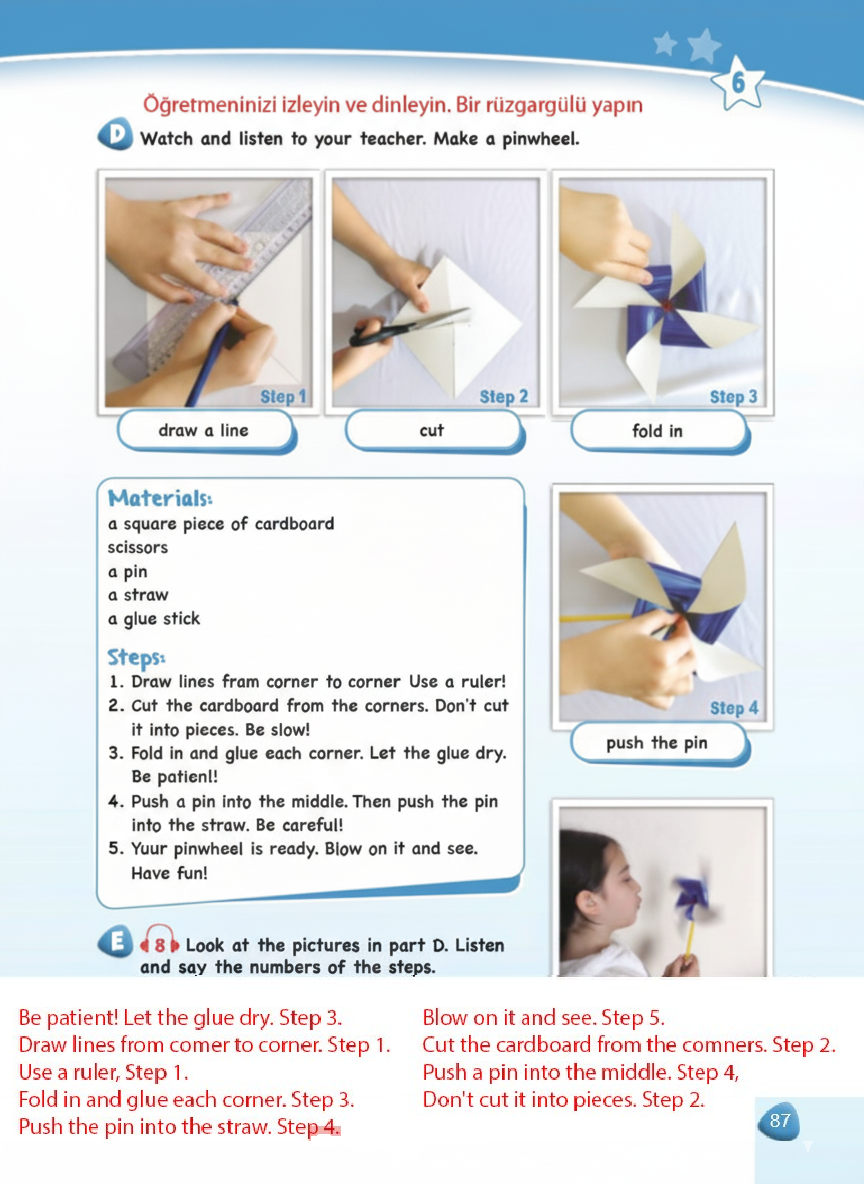 6

Öğretmeninizi izleyin ve dinleyin. Bir rüzgargülü yapın

D Watch and listen to your teacher. Make a pinwheel.

Step 1
draw a line

Step 2
cut

Step 3
fold in

Materials:
a square piece of cardboard
scissors
a pin
a straw
a glue stick

Steps:
1. Draw lines fram corner to corner Use a ruler!
2. Cut the cardboard from the corners. Don't cut it into pieces. Be slow!
3. Fold in and glue each corner. Let the glue dry. Be patienl!
4. Push a pin into the middle. Then push the pin into the straw. Be careful!
5. Yuur pinwheel is ready. Blow on it and see. Have fun!

Step 4
push the pin

E 8 Look at the pictures in part D. Listen and say the numbers of the steps.

Be patient! Let the glue dry. Step 3.
Draw lines from comer to corner. Step 1.
Use a ruler, Step 1.
Fold in and glue each corner. Step 3.
Push the pin into the straw. Step 4.

Blow on it and see. Step 5.
Cut the cardboard from the comners. Step 2.
Push a pin into the middle. Step 4,
Don't cut it into pieces. Step 2.

87