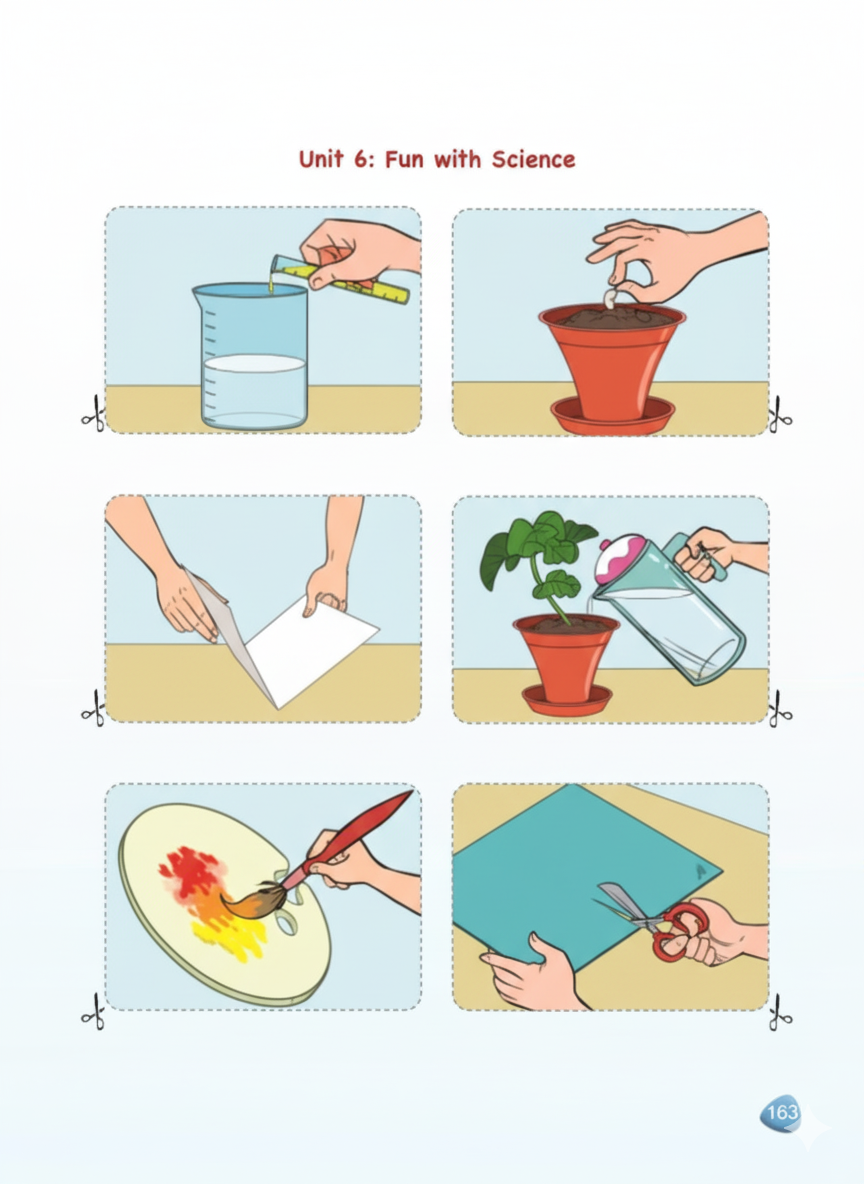 Unit 6: Fun with Science

163