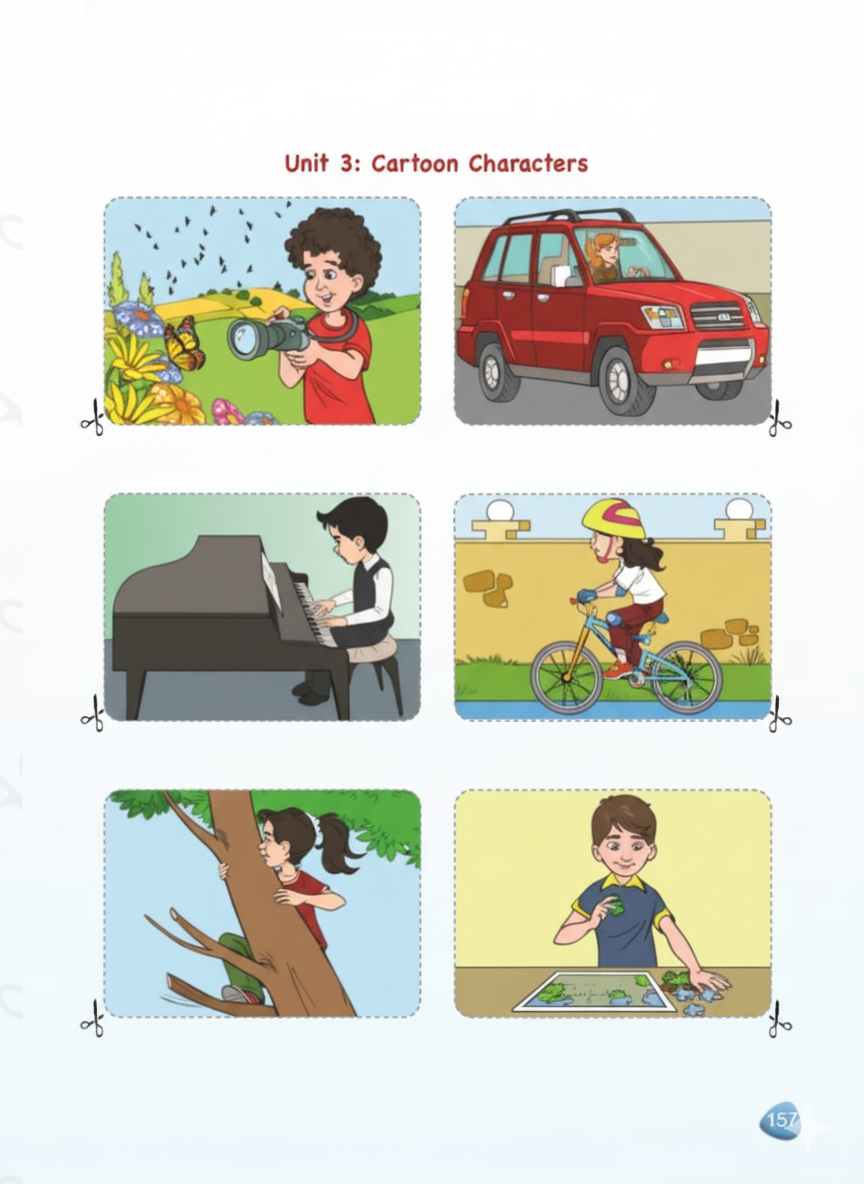 Unit 3: Cartoon Characters

157