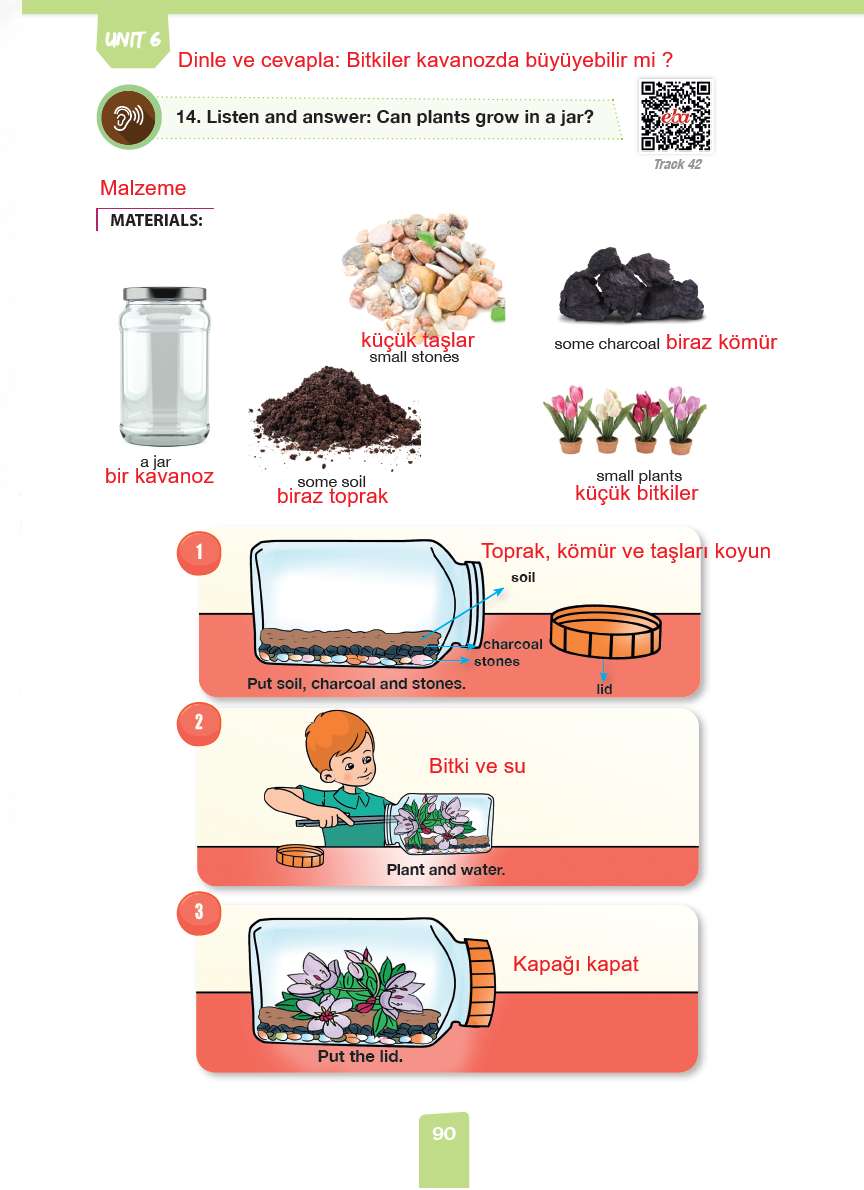 UNIT 6

Dinle ve cevapla: Bitkiler kavanozda büyüyebilir mi ?

14. Listen and answer: Can plants grow in a jar?

eba

Track 42

Malzeme

MATERIALS:

küçük taşlar
small stones

some charcoal biraz kömür

a jar
bir kavanoz

some soil
biraz toprak

small plants
küçük bitkiler

1

Toprak, kömür ve taşları koyun

soil

charcoal

stones

lid

Put soil, charcoal and stones.

2

Bitki ve su

Plant and water.

3

Kapağı kapat

Put the lid.

90