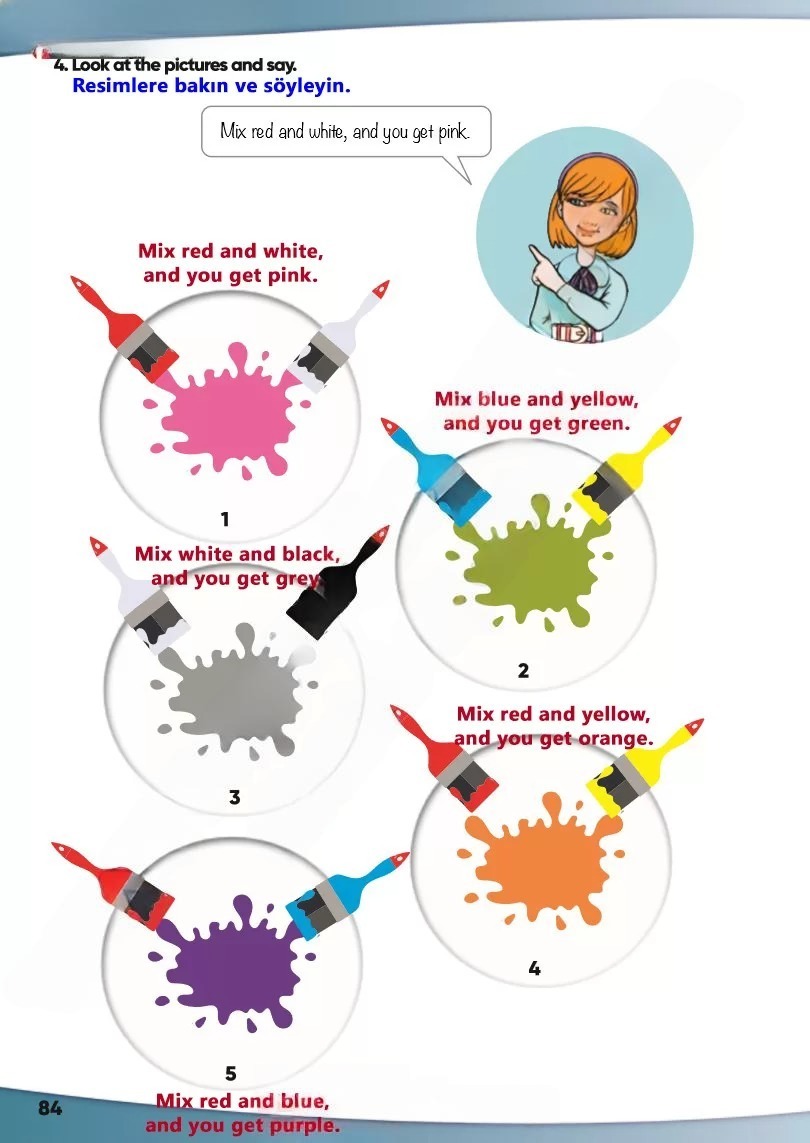 4. Look at the pictures and say.
Resimlere bakın ve söyleyin.

Mix red and white, and you get pink.

Mix red and white, and you get pink.

1

Mix blue and yellow, and you get green.

2

Mix white and black, and you get grey.

3

Mix red and yellow, and you get orange.

4

5

Mix red and blue, and you get purple.

84