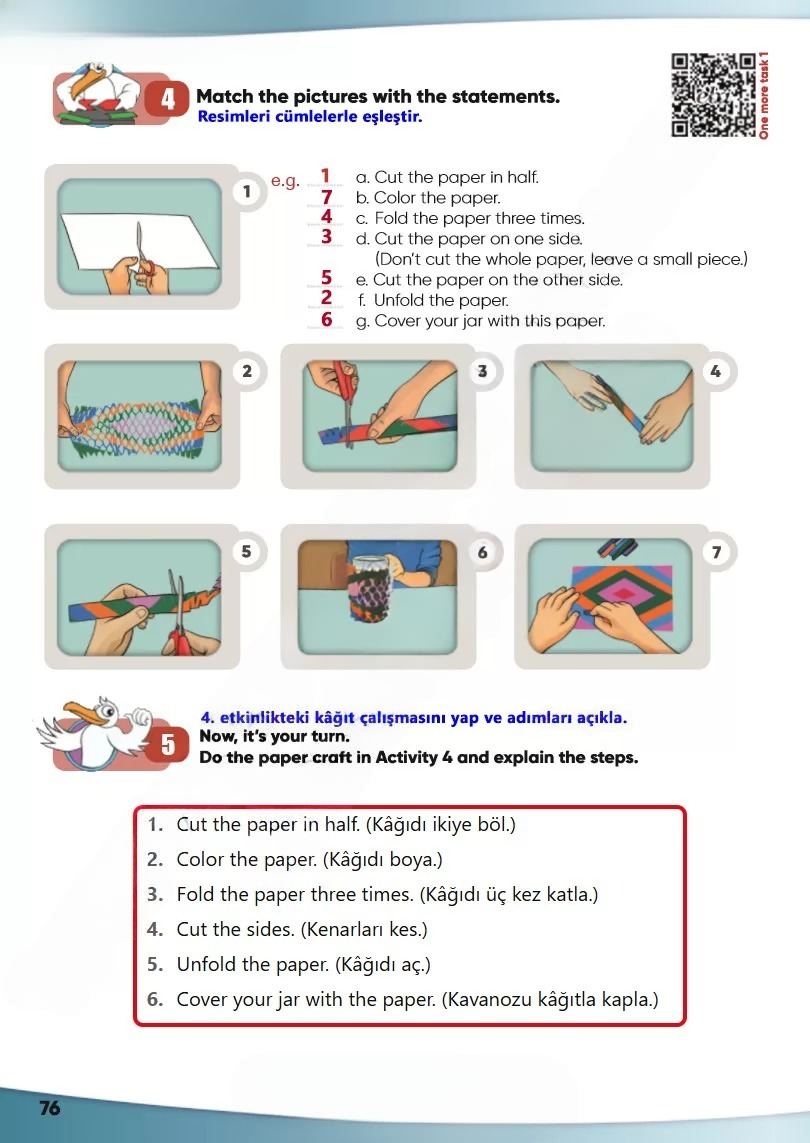 4 Match the pictures with the statements.
Resimleri cümlelerle eşleştir.

One more task 1

1

e.g. 1 a. Cut the paper in half.
7 b. Color the paper.
4 c. Fold the paper three times.
3 d. Cut the paper on one side. (Don't cut the whole paper, leave a small piece.)
5 e. Cut the paper on the other side.
2 f. Unfold the paper.
6 g. Cover your jar with this paper.

2 3 4

5 6 7

5 4. etkinlikteki kâğıt çalışmasını yap ve adımları açıkla.
Now, it's your turn.
Do the paper craft in Activity 4 and explain the steps.

1. Cut the paper in half. (Kâğıdı ikiye böl.)
2. Color the paper. (Kâğıdı boya.)
3. Fold the paper three times. (Kâğıdı üç kez katla.)
4. Cut the sides. (Kenarları kes.)
5. Unfold the paper. (Kâğıdı aç.)
6. Cover your jar with the paper. (Kavanozu kâğıtla kapla.)

76