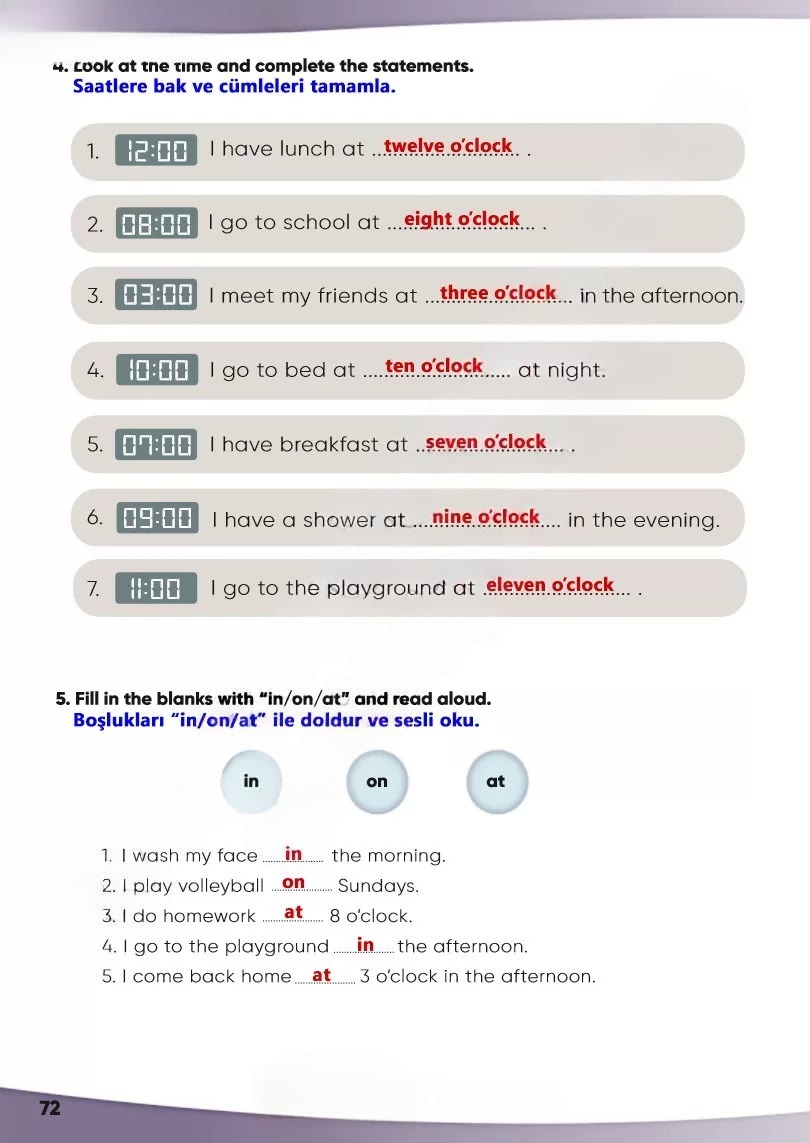 4. Look at the time and complete the statements.
Saatlere bak ve cümleleri tamamla.

1. 12:00 I have lunch at twelve o'clock .

2. 08:00 I go to school at eight o'clock .

3. 03:00 I meet my friends at three o'clock in the afternoon.

4. 10:00 I go to bed at ten o'clock at night.

5. 07:00 I have breakfast at seven o'clock .

6. 09:00 I have a shower at nine o'clock in the evening.

7. 11:00 I go to the playground at eleven o'clock .

5. Fill in the blanks with "in/on/at" and read aloud.
Boşlukları "in/on/at" ile doldur ve sesli oku.

in on at

1. I wash my face in the morning.
2. I play volleyball on Sundays.
3. I do homework at 8 o'clock.
4. I go to the playground in the afternoon.
5. I come back home at 3 o'clock in the afternoon.

72