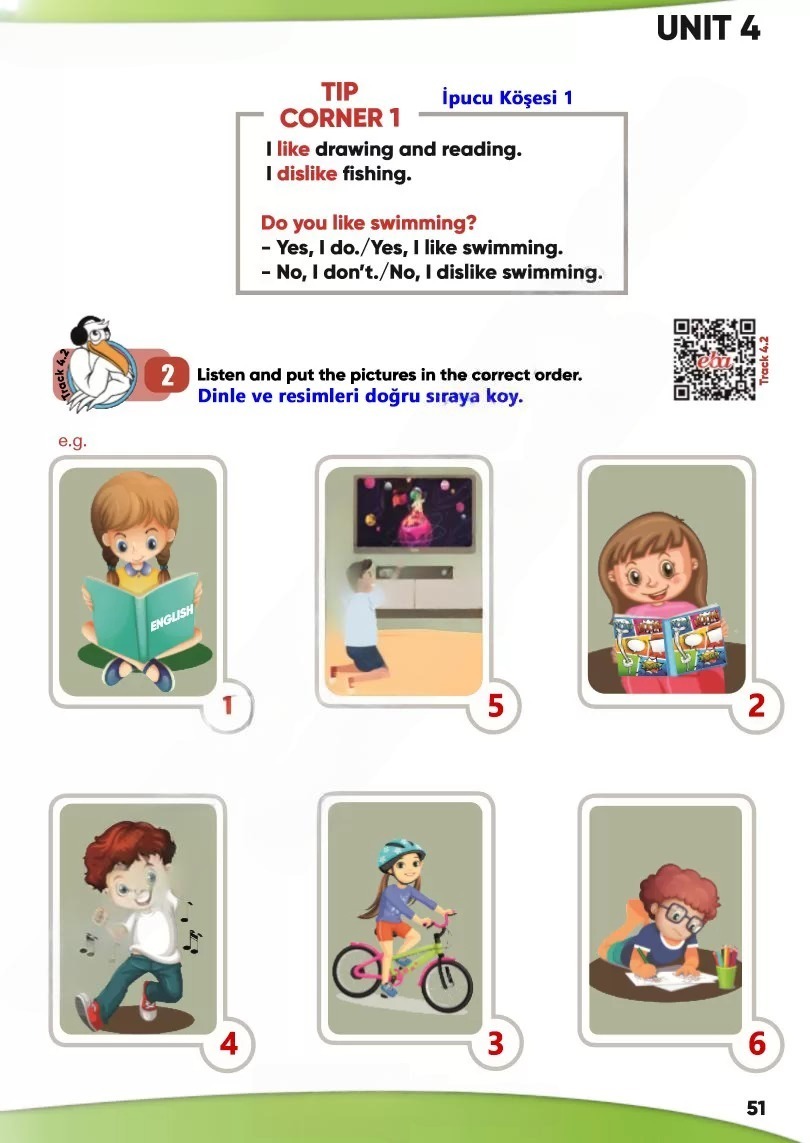 UNIT 4

TIP CORNER 1 İpucu Köşesi 1

I like drawing and reading.
I dislike fishing.

Do you like swimming?
- Yes, I do./Yes, I like swimming.
- No, I don't./No, I dislike swimming.

Track 4.2

2 Listen and put the pictures in the correct order.
Dinle ve resimleri doğru sıraya koy.

eba Track 4.2

e.g.

ENGLISH

1

5

2

4

3

6

51