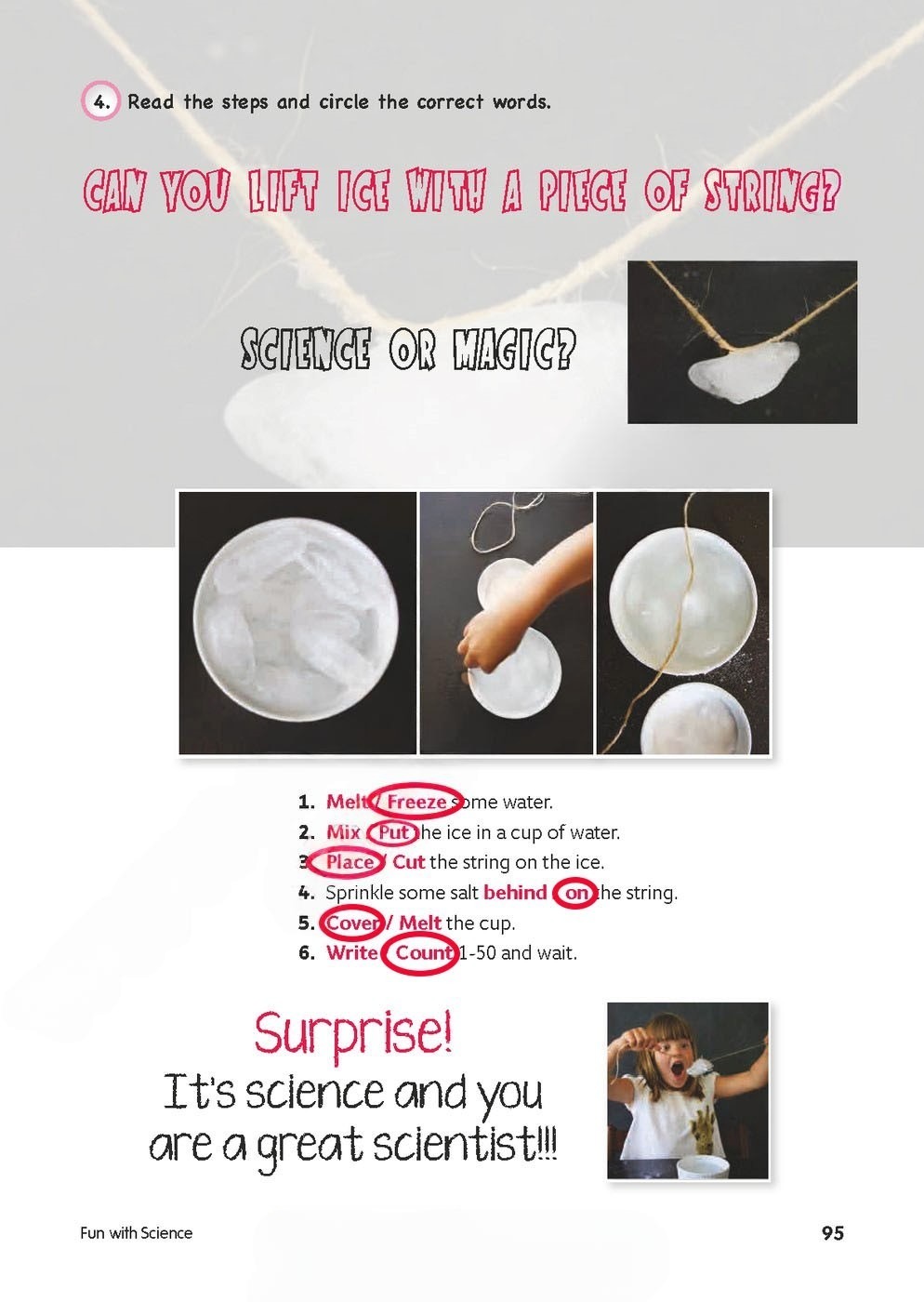 4. Read the steps and circle the correct words.

CAN YOU LIFT ICE WITH A PIECE OF STRING?

SCIENCE OR MAGIC?

1. Melt / Freeze some water.
2. Mix / Put the ice in a cup of water.
3. Place / Cut the string on the ice.
4. Sprinkle some salt behind / on the string.
5. Cover / Melt the cup.
6. Write / Count 1-50 and wait.

Surprise!
It's science and you are a great scientist!!!

Fun with Science

95