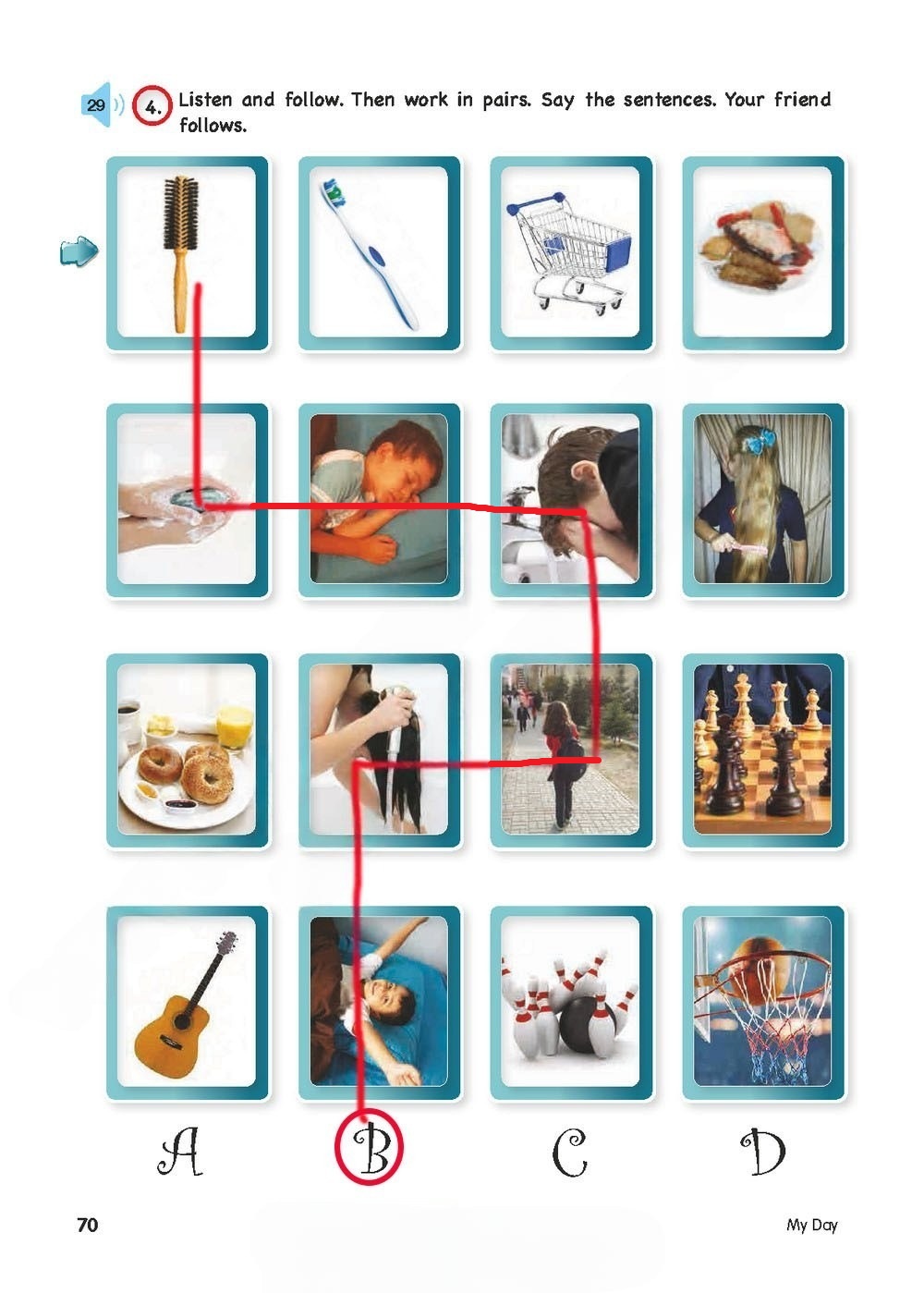 29 4. Listen and follow. Then work in pairs. Say the sentences. Your friend follows.

A B C D

70 My Day