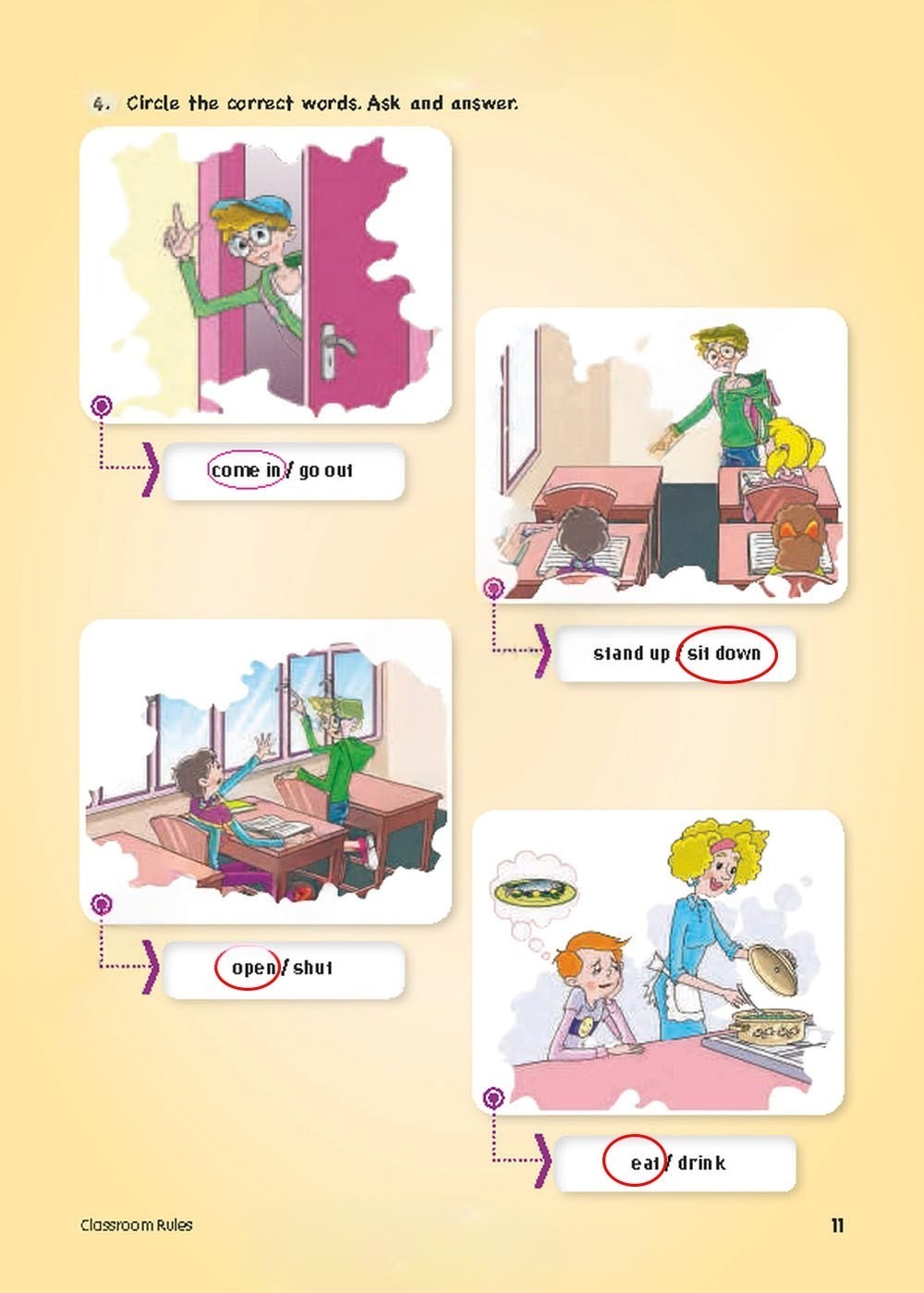 4. Circle the correct words. Ask and answer.

come in / go out

stand up / sit down

open / shut

eat / drink

Classroom Rules

11