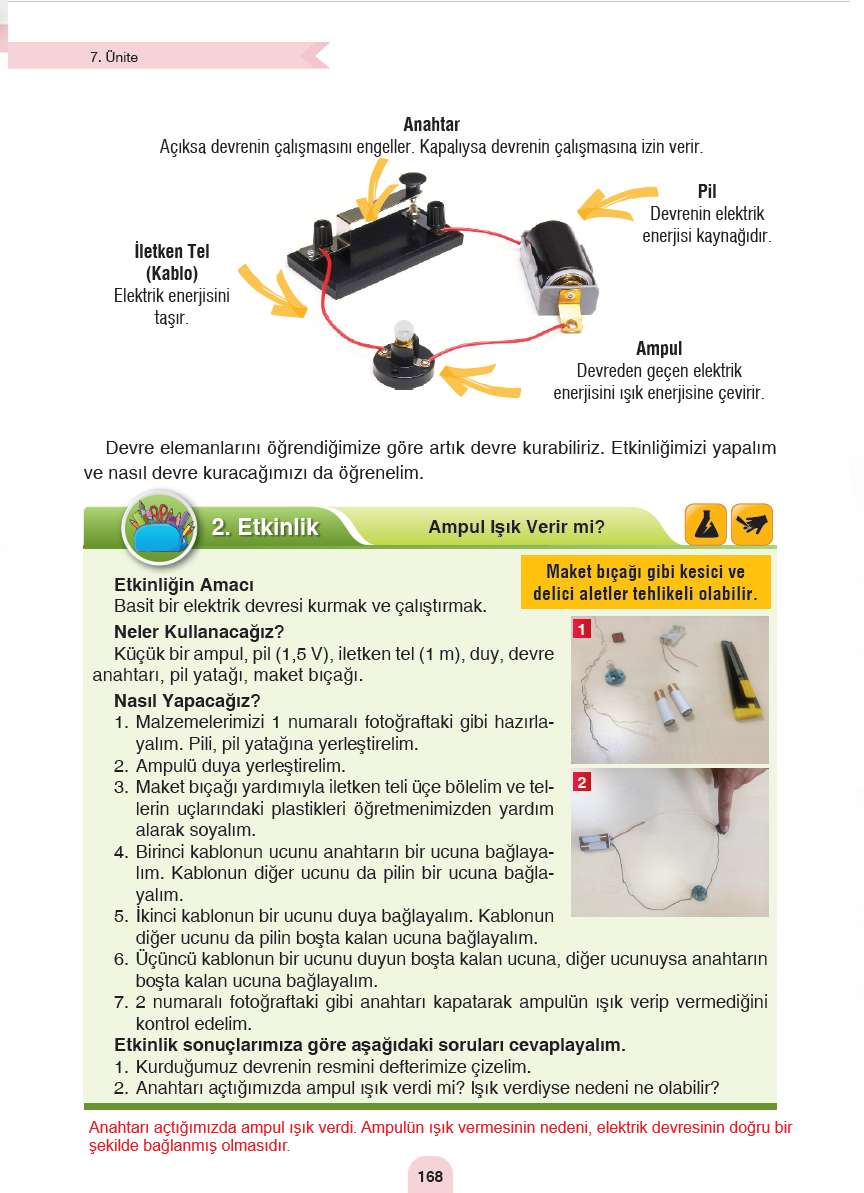 7. Ünite

Anahtar
Açıksa devrenin çalışmasını engeller. Kapalıysa devrenin çalışmasına izin verir.

Pil
Devrenin elektrik enerjisi kaynağıdır.

İletken Tel (Kablo)
Elektrik enerjisini taşır.

Ampul
Devreden geçen elektrik enerjisini ışık enerjisine çevirir.

Devre elemanlarını öğrendiğimize göre artık devre kurabiliriz. Etkinliğimizi yapalım ve nasıl devre kuracağımızı da öğrenelim.

2. Etkinlik

Ampul Işık Verir mi?

Maket bıçağı gibi kesici ve delici aletler tehlikeli olabilir.

Etkinliğin Amacı
Basit bir elektrik devresi kurmak ve çalıştırmak.

Neler Kullanacağız?
Küçük bir ampul, pil (1,5 V), iletken tel (1 m), duy, devre anahtarı, pil yatağı, maket bıçağı.

Nasıl Yapacağız?
1. Malzemelerimizi 1 numaralı fotoğraftaki gibi hazırlayalım. Pili, pil yatağına yerleştirelim.
2. Ampulü duya yerleştirelim.
3. Maket bıçağı yardımıyla iletken teli üçe bölelim ve tellerin uçlarındaki plastikleri öğretmenimizden yardım alarak soyalım.
4. Birinci kablonun ucunu anahtarın bir ucuna bağlayalım. Kablonun diğer ucunu da pilin bir ucuna bağlayalım.
5. İkinci kablonun bir ucunu duya bağlayalım. Kablonun diğer ucunu da pilin boşta kalan ucuna bağlayalım.
6. Üçüncü kablonun bir ucunu duyun boşta kalan ucuna, diğer ucunuysa anahtarın boşta kalan ucuna bağlayalım.
7. 2 numaralı fotoğraftaki gibi anahtarı kapatarak ampulün ışık verip vermediğini kontrol edelim.

1

2

Etkinlik sonuçlarımıza göre aşağıdaki soruları cevaplayalım.
1. Kurduğumuz devrenin resmini defterimize çizelim.
2. Anahtarı açtığımızda ampul ışık verdi mi? Işık verdiyse nedeni ne olabilir?

Anahtarı açtığımızda ampul ışık verdi. Ampulün ışık vermesinin nedeni, elektrik devresinin doğru bir şekilde bağlanmış olmasıdır.

168