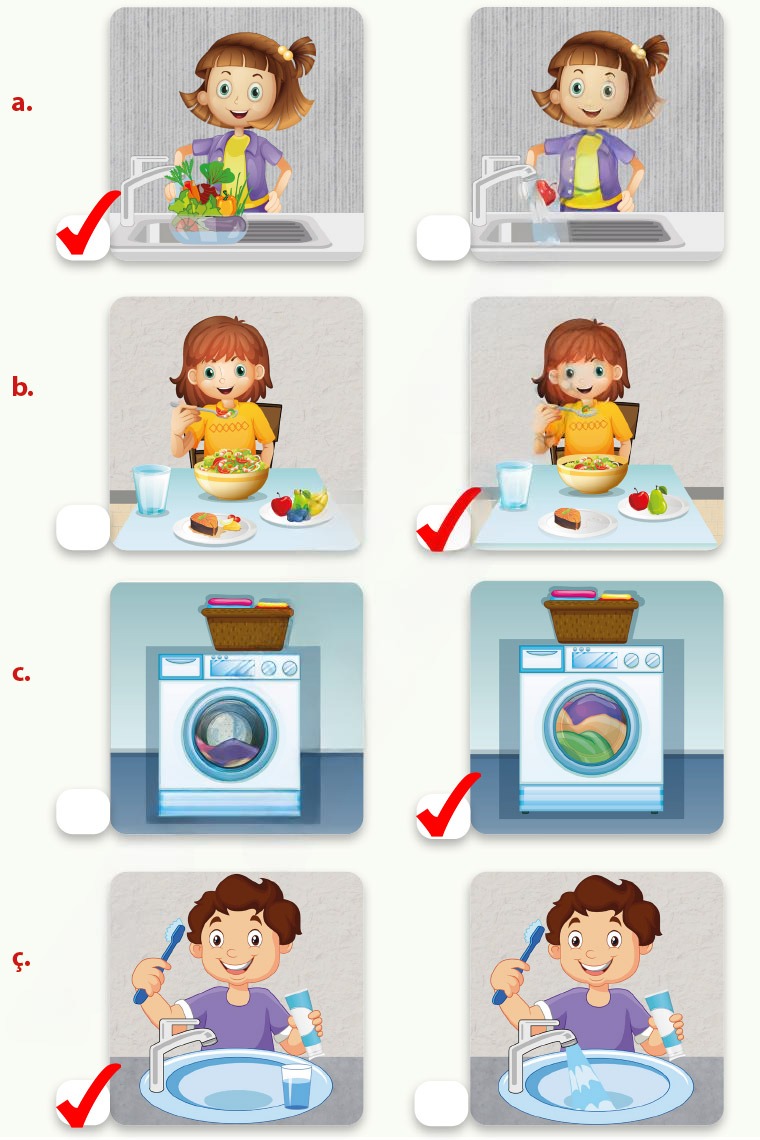 a.

b.

c.

ç.