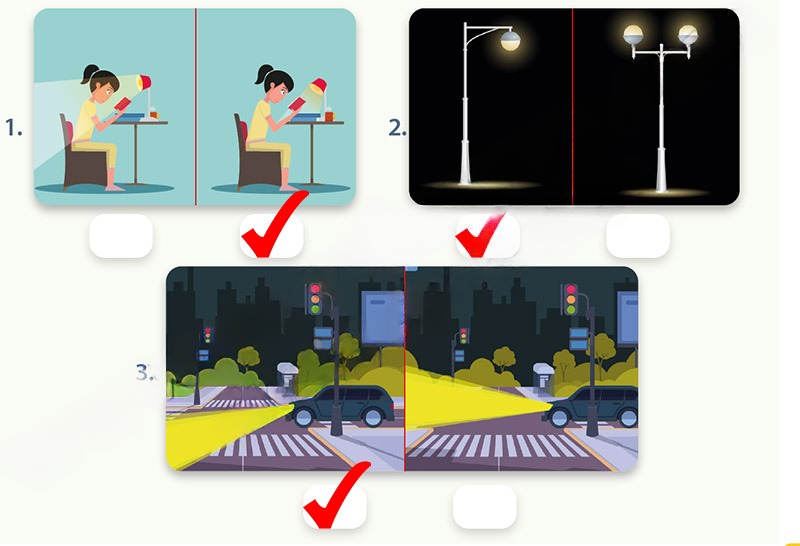 1.

2.

3.