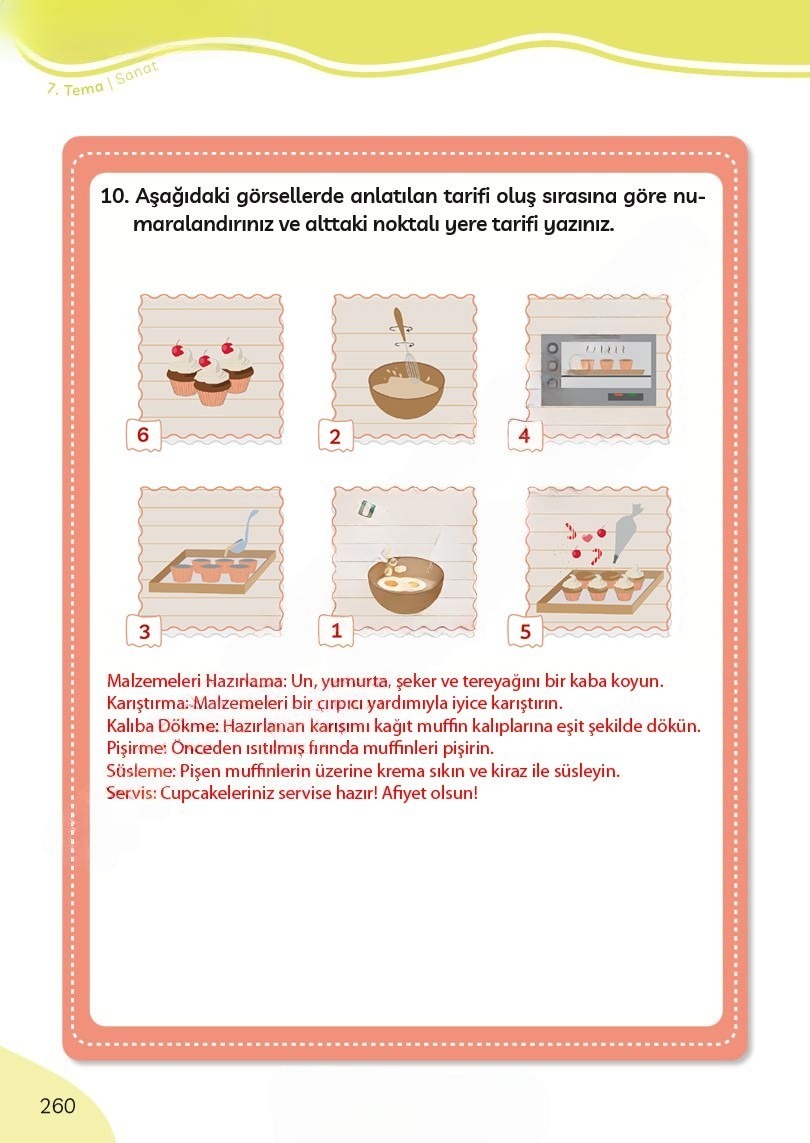 7. Tema | Sanat

10. Aşağıdaki görsellerde anlatılan tarifi oluş sırasına göre numaralandırınız ve alttaki noktalı yere tarifi yazınız.

6

2

4

3

1

5

Malzemeleri Hazırlama: Un, yumurta, şeker ve tereyağını bir kaba koyun.
Karıştırma: Malzemeleri bir çırpıcı yardımıyla iyice karıştırın.
Kalıba Dökme: Hazırlanan karışımı kağıt muffin kalıplarına eşit şekilde dökün.
Pişirme: Önceden ısıtılmış fırında muffinleri pişirin.
Süsleme: Pişen muffinlerin üzerine krema sıkın ve kiraz ile süsleyin.
Servis: Cupcakeleriniz servise hazır! Afiyet olsun!

260