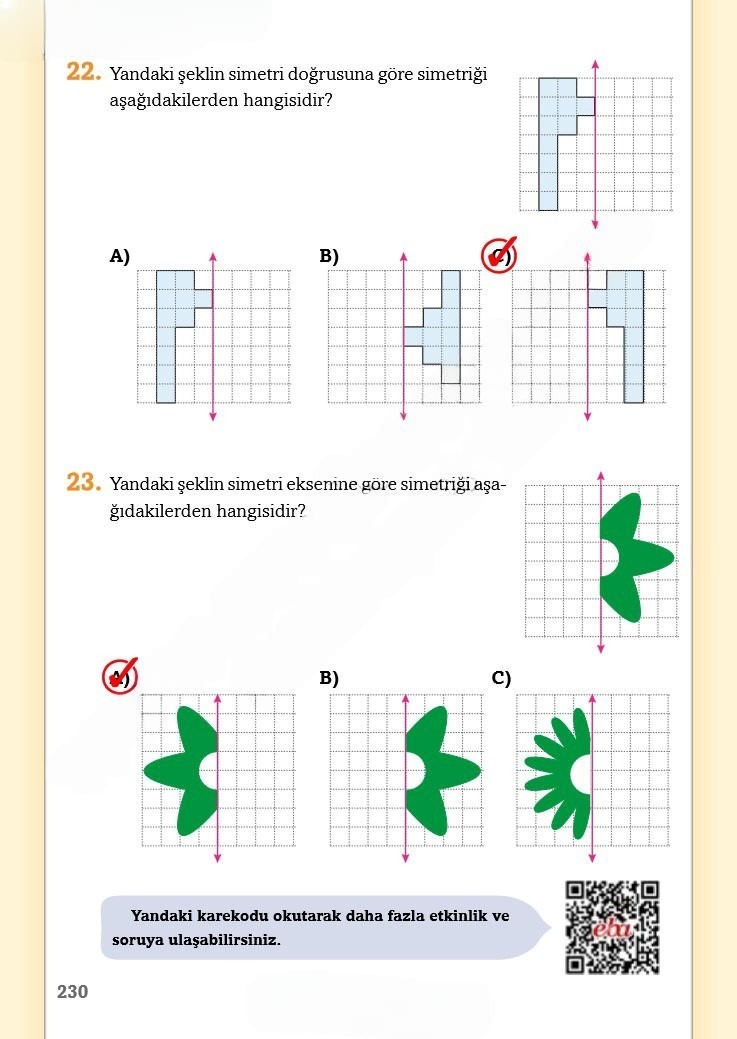 22. Yandaki şeklin simetri doğrusuna göre simetriği aşağıdakilerden hangisidir?

A)

B)

C)

23. Yandaki şeklin simetri eksenine göre simetriği aşağıdakilerden hangisidir?

A)

B)

C)

Yandaki karekodu okutarak daha fazla etkinlik ve soruya ulaşabilirsiniz.

eba

230