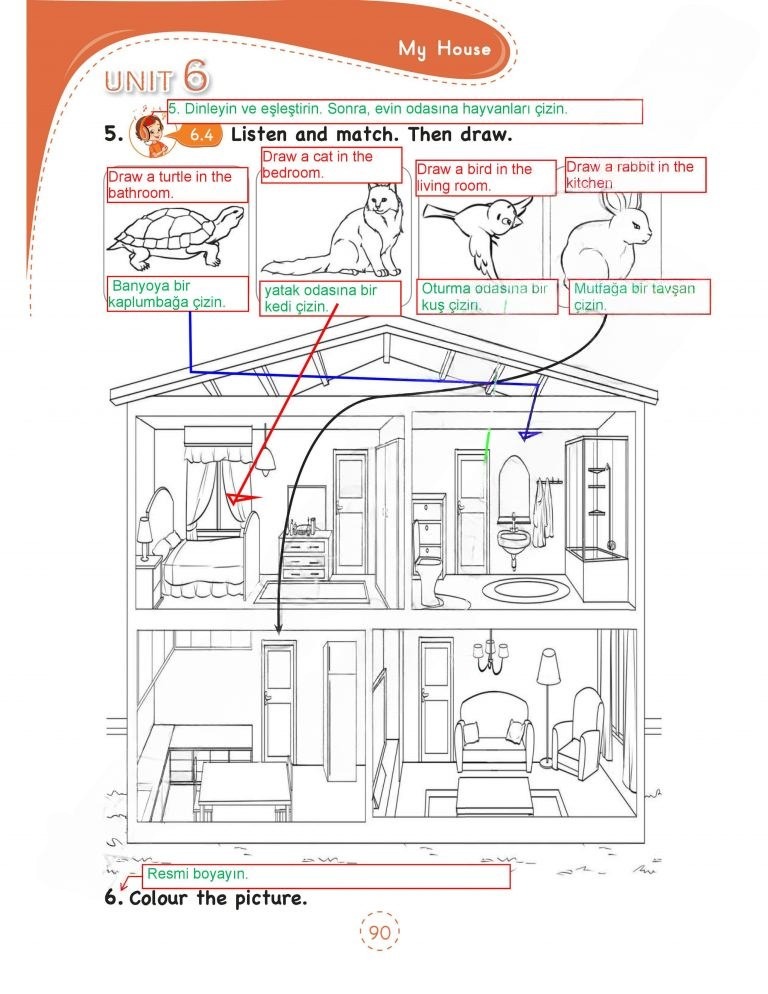 My House

UNIT 6

5. Dinleyin ve eşleştirin. Sonra, evin odasına hayvanları çizin.

5. 6.4 Listen and match. Then draw.

Draw a turtle in the bathroom.

Draw a cat in the bedroom.

Draw a bird in the living room.

Draw a rabbit in the kitchen

Banyoya bir kaplumbağa çizin.

yatak odasına bir kedi çizin.

Oturma odasına bir kuş çizin.

Mutfağa bir tavşan çizin.

Resmi boyayın.

6. Colour the picture.

90