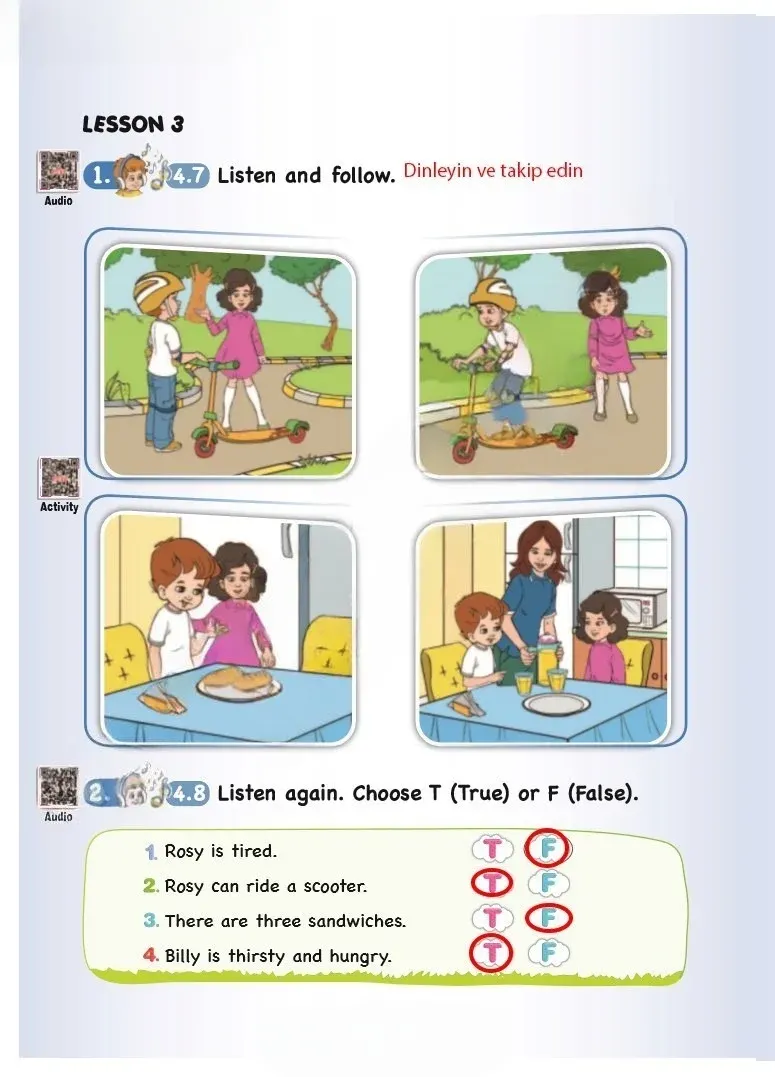 LESSON 3

Audio

1. 4.7 Listen and follow. Dinleyin ve takip edin

Activity

Audio

2. 4.8 Listen again. Choose T (True) or F (False).

1. Rosy is tired. T F
2. Rosy can ride a scooter. T F
3. There are three sandwiches. T F
4. Billy is thirsty and hungry. T F