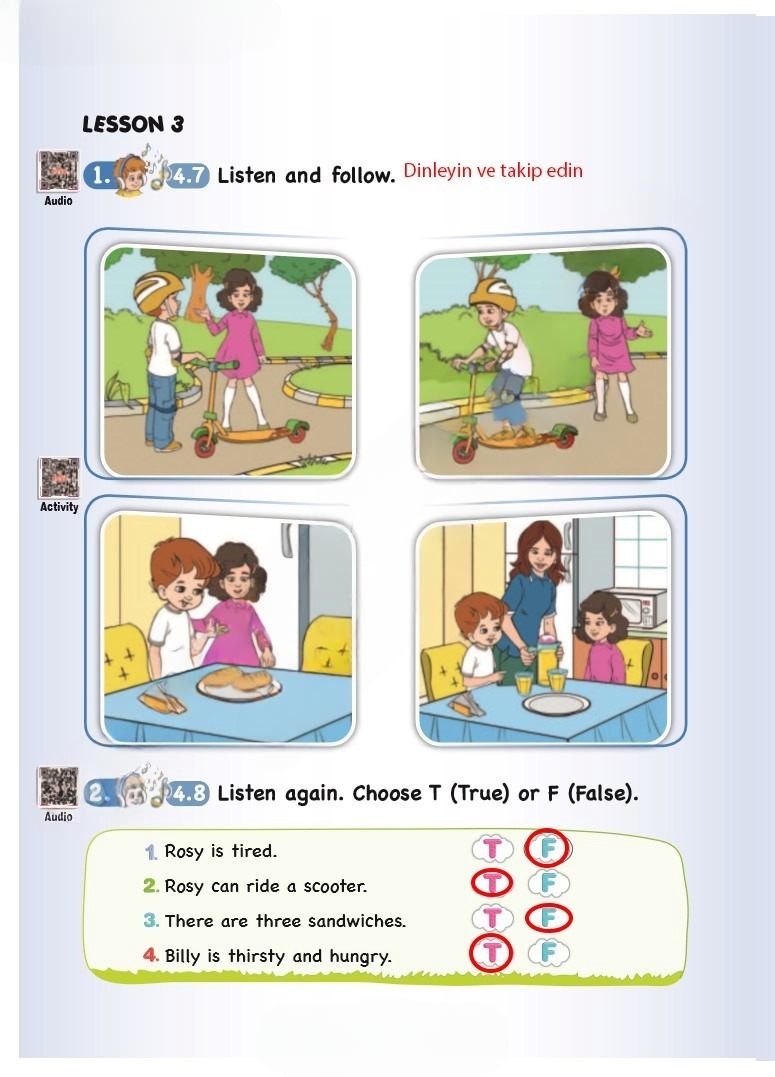 LESSON 3

Audio

1. 4.7 Listen and follow. Dinleyin ve takip edin

Activity

Audio

2. 4.8 Listen again. Choose T (True) or F (False).

1. Rosy is tired. T F
2. Rosy can ride a scooter. T F
3. There are three sandwiches. T F
4. Billy is thirsty and hungry. T F