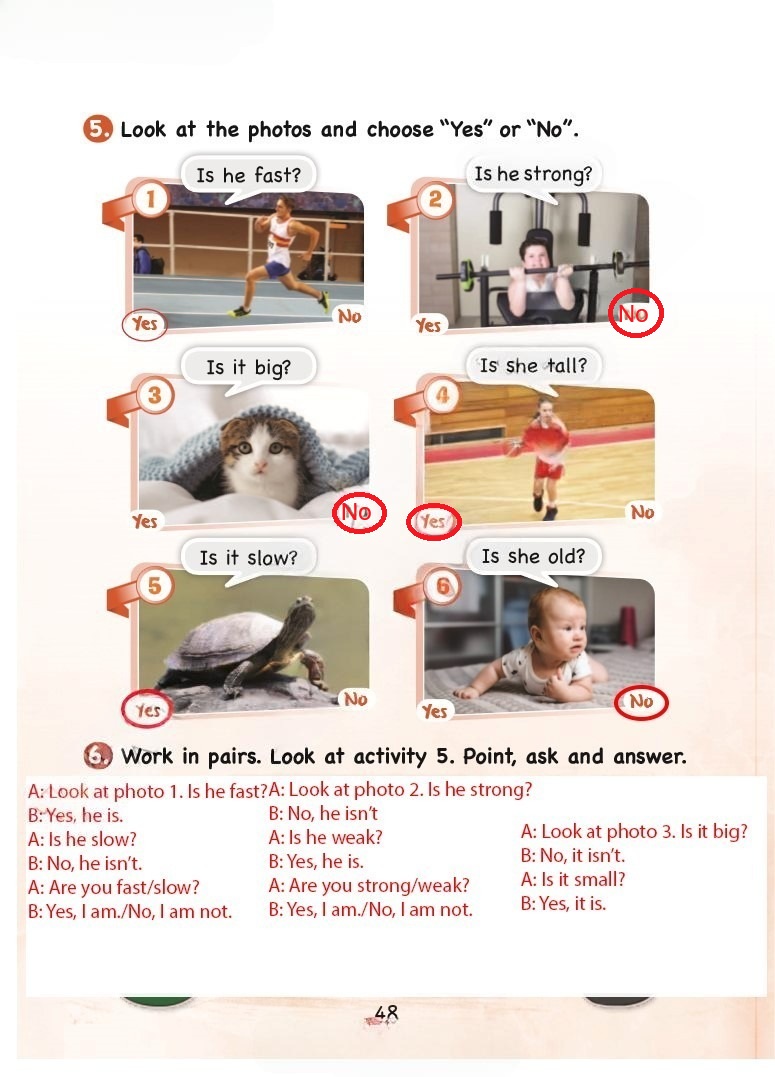 5. Look at the photos and choose "Yes" or "No".

1 Is he fast?
Yes No

2 Is he strong?
Yes No

3 Is it big?
Yes No

4 Is she tall?
Yes No

5 Is it slow?
Yes No

6 Is she old?
Yes No

6. Work in pairs. Look at activity 5. Point, ask and answer.

A: Look at photo 1. Is he fast?
B: Yes, he is.
A: Is he slow?
B: No, he isn't.
A: Are you fast/slow?
B: Yes, I am./No, I am not.

A: Look at photo 2. Is he strong?
B: No, he isn't
A: Is he weak?
B: Yes, he is.
A: Are you strong/weak?
B: Yes, I am./No, I am not.

A: Look at photo 3. Is it big?
B: No, it isn't.
A: Is it small?
B: Yes, it is.

48