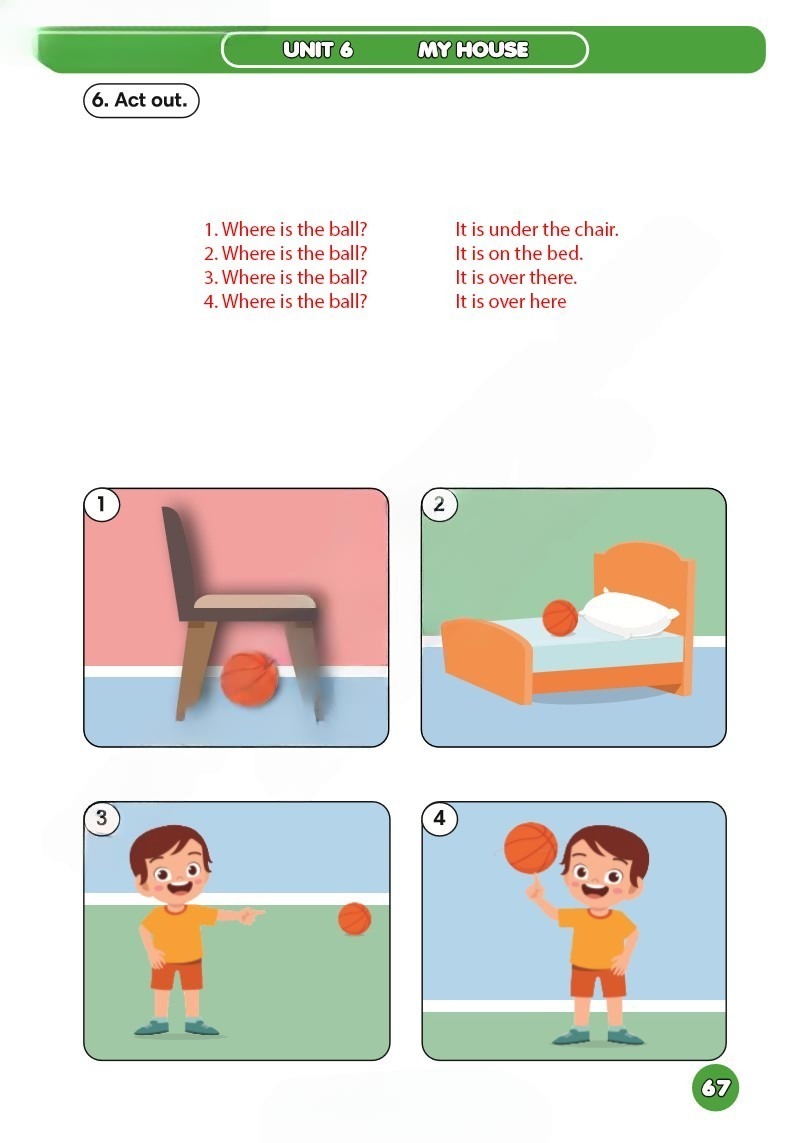 UNIT 6 MY HOUSE

6. Act out.

1. Where is the ball? It is under the chair.
2. Where is the ball? It is on the bed.
3. Where is the ball? It is over there.
4. Where is the ball? It is over here

1

2

3

4

67