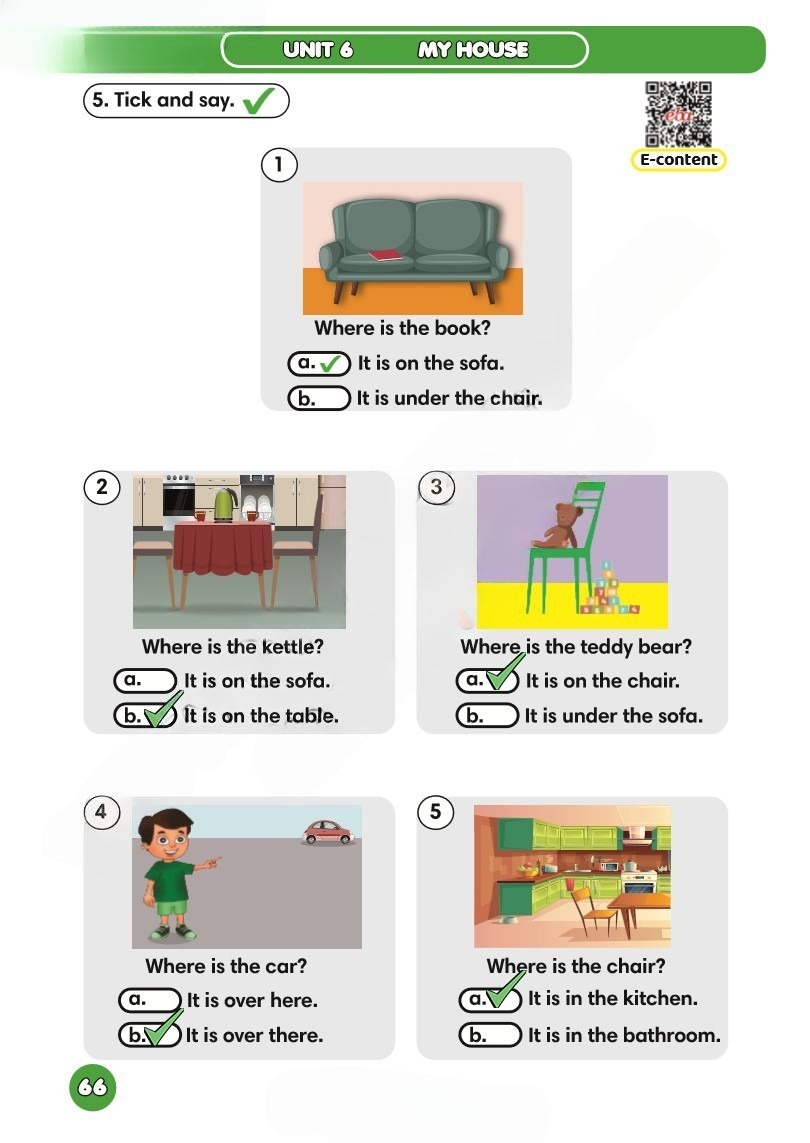 UNIT 6 MY HOUSE

5. Tick and say. ✓

E-content

1

Where is the book?

a. ✓ It is on the sofa.

b. It is under the chair.

2

Where is the kettle?

a. It is on the sofa.

b. ✓ It is on the table.

3

Where is the teddy bear?

a. ✓ It is on the chair.

b. It is under the sofa.

4

Where is the car?

a. It is over here.

b. ✓ It is over there.

5

Where is the chair?

a. ✓ It is in the kitchen.

b. It is in the bathroom.

66