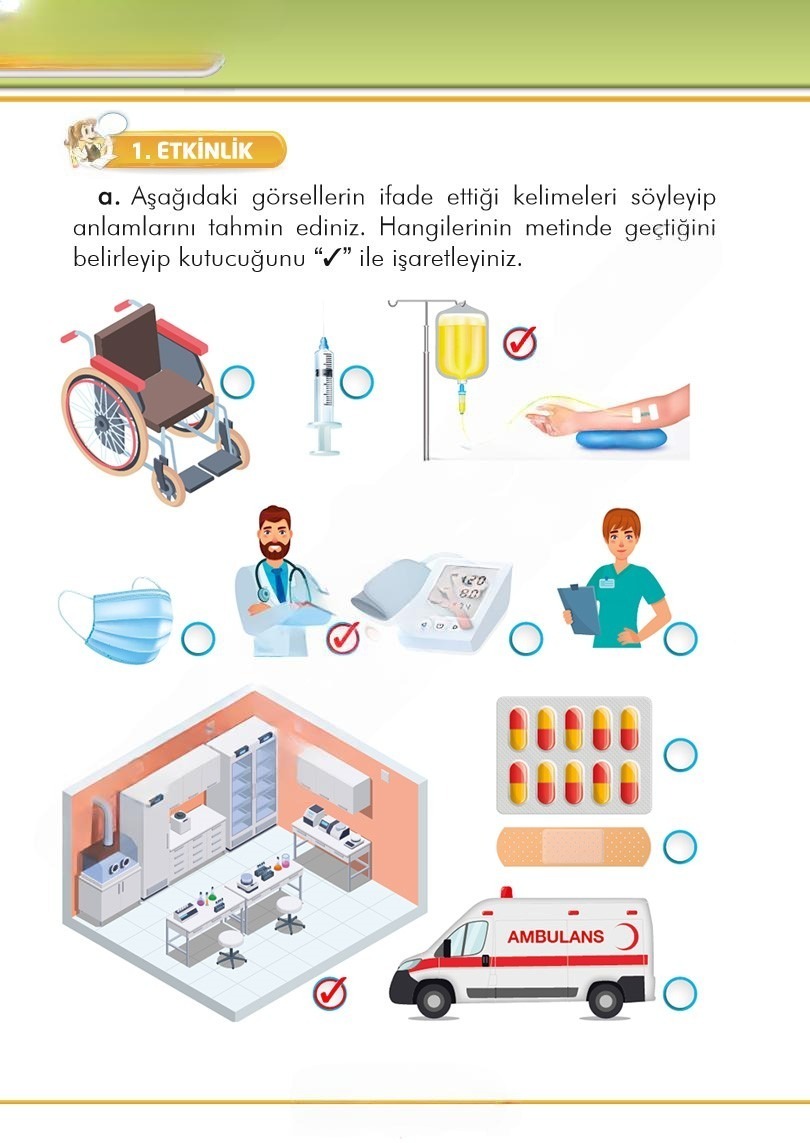 1. ETKİNLİK

a. Aşağıdaki görsellerin ifade ettiği kelimeleri söyleyip anlamlarını tahmin ediniz. Hangilerinin metinde geçtiğini belirleyip kutucuğunu "✓" ile işaretleyiniz.

120
80

AMBULANS