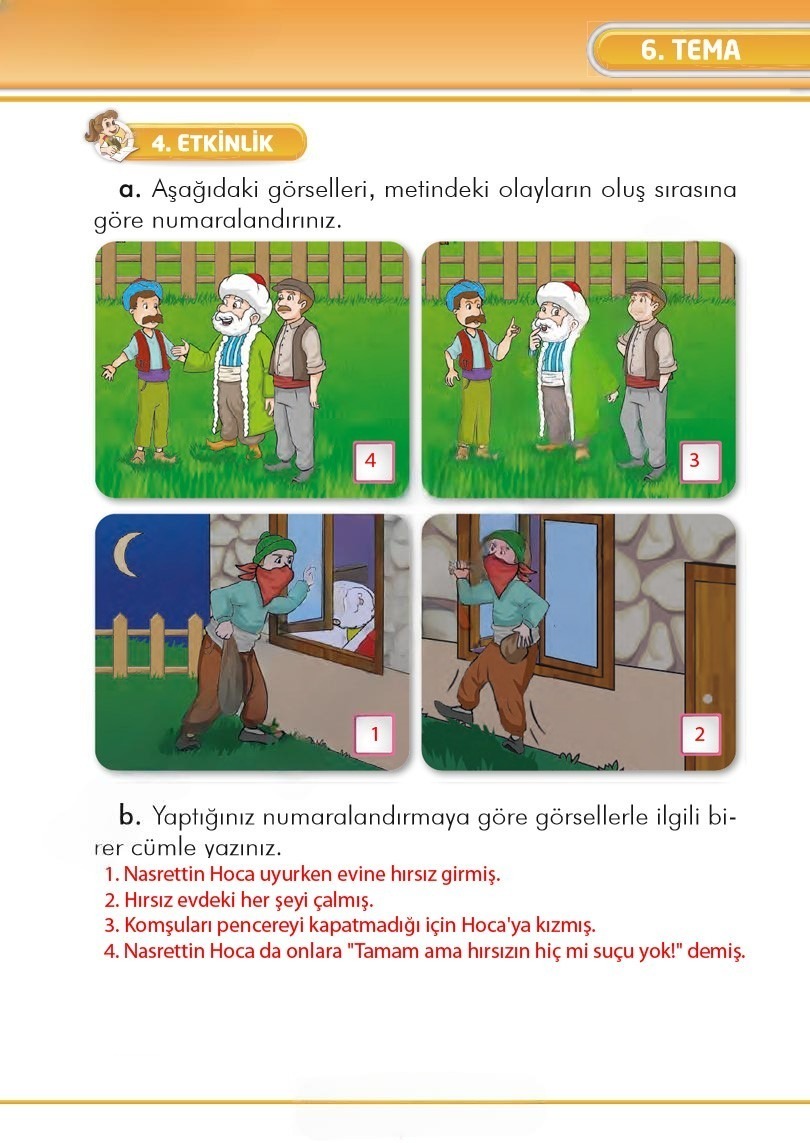 6. TEMA

4. ETKİNLİK

a. Aşağıdaki görselleri, metindeki olayların oluş sırasına göre numaralandırınız.

4

3

1

2

b. Yaptığınız numaralandırmaya göre görsellerle ilgili birer cümle yazınız.

1. Nasrettin Hoca uyurken evine hırsız girmiş.
2. Hırsız evdeki her şeyi çalmış.
3. Komşuları pencereyi kapatmadığı için Hoca'ya kızmış.
4. Nasrettin Hoca da onlara "Tamam ama hırsızın hiç mi suçu yok!" demiş.