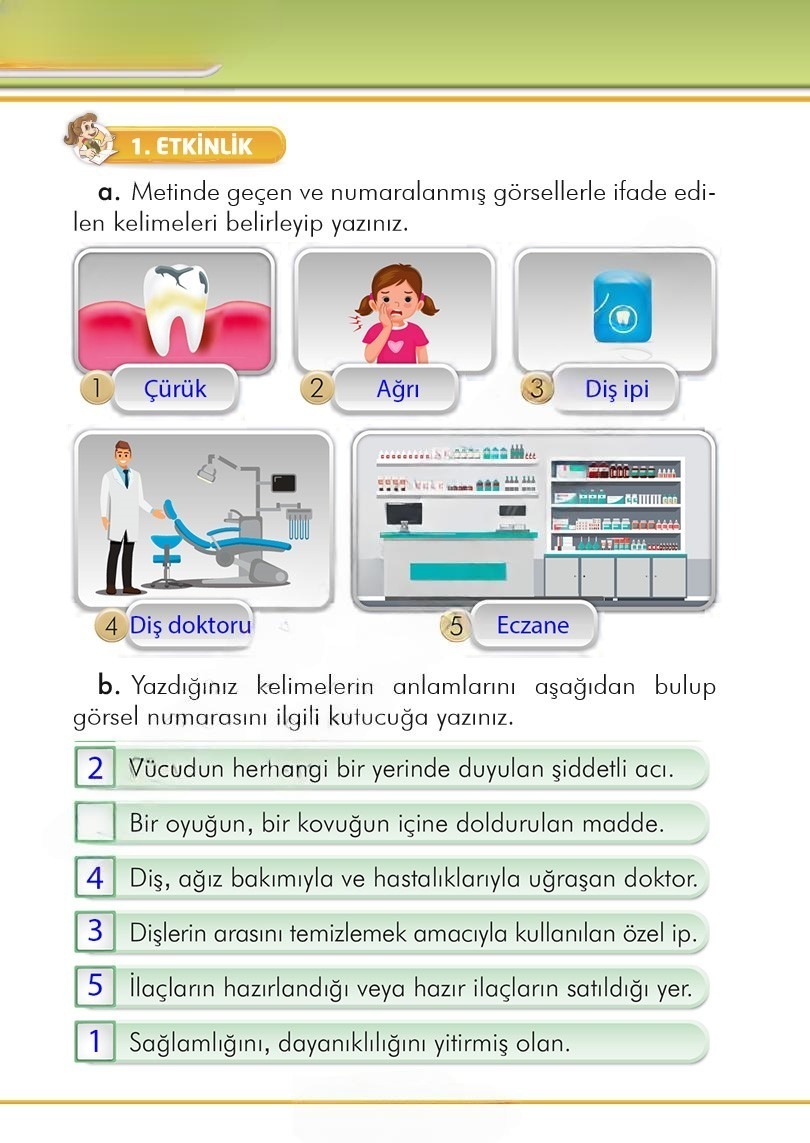 1. ETKİNLİK

a. Metinde geçen ve numaralanmış görsellerle ifade edilen kelimeleri belirleyip yazınız.

1 Çürük
2 Ağrı
3 Diş ipi
4 Diş doktoru
5 Eczane

b. Yazdığınız kelimelerin anlamlarını aşağıdan bulup görsel numarasını ilgili kutucuğa yazınız.

2 Vücudun herhangi bir yerinde duyulan şiddetli acı.

Bir oyuğun, bir kovuğun içine doldurulan madde.

4 Diş, ağız bakımıyla ve hastalıklarıyla uğraşan doktor.

3 Dişlerin arasını temizlemek amacıyla kullanılan özel ip.

5 İlaçların hazırlandığı veya hazır ilaçların satıldığı yer.

1 Sağlamlığını, dayanıklılığını yitirmiş olan.