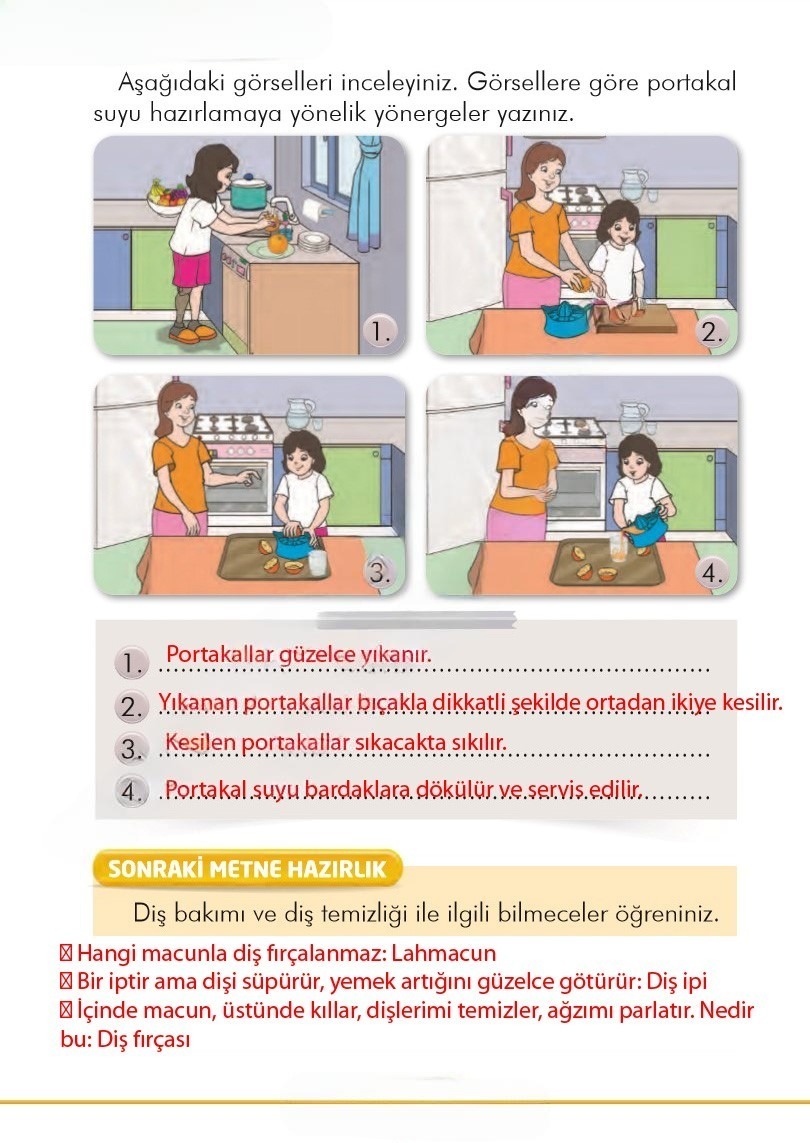 Aşağıdaki görselleri inceleyiniz. Görsellere göre portakal suyu hazırlamaya yönelik yönergeler yazınız.

1.

2.

3.

4.

1. Portakallar güzelce yıkanır.
2. Yıkanan portakallar bıçakla dikkatli şekilde ortadan ikiye kesilir.
3. Kesilen portakallar sıkacakta sıkılır.
4. Portakal suyu bardaklara dökülür ve servis edilir.

SONRAKİ METNE HAZIRLIK

Diş bakımı ve diş temizliği ile ilgili bilmeceler öğreniniz.

Hangi macunla diş fırçalanmaz: Lahmacun
Bir iptir ama dişi süpürür, yemek artığını güzelce götürür: Diş ipi
İçinde macun, üstünde kıllar, dişlerimi temizler, ağzımı parlatır. Nedir bu: Diş fırçası