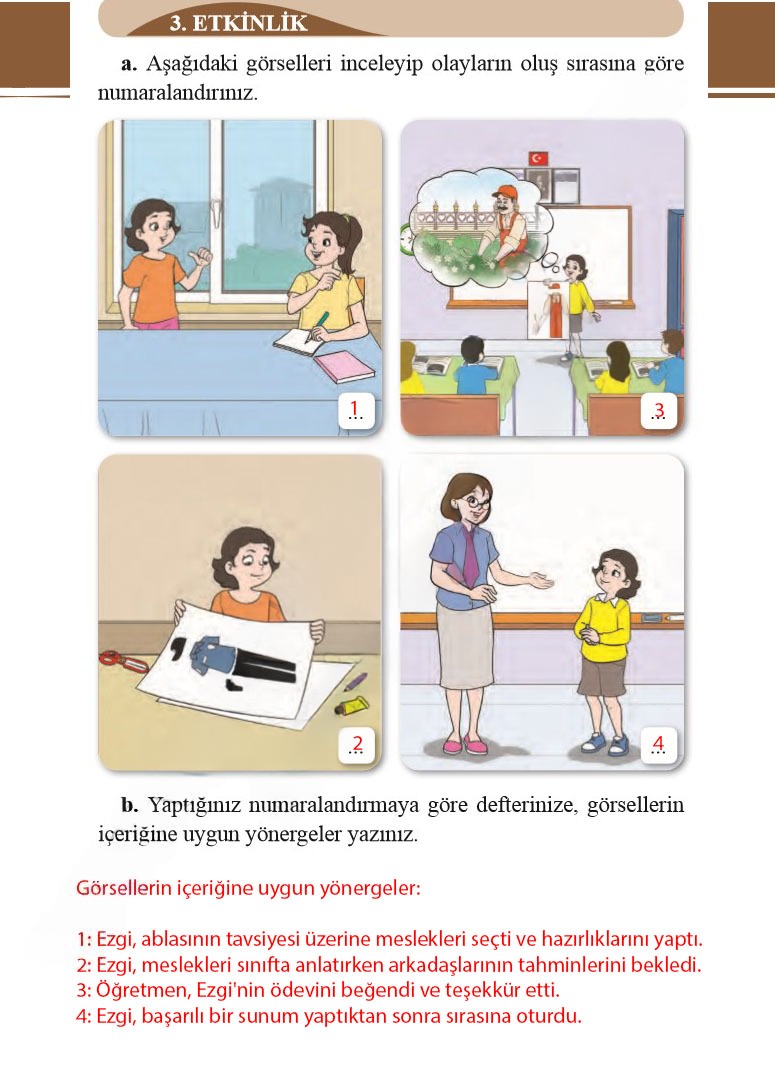 3. ETKİNLİK

a. Aşağıdaki görselleri inceleyip olayların oluş sırasına göre numaralandırınız.

1

3

2

4

b. Yaptığınız numaralandırmaya göre defterinize, görsellerin içeriğine uygun yönergeler yazınız.

Görsellerin içeriğine uygun yönergeler:

1: Ezgi, ablasının tavsiyesi üzerine meslekleri seçti ve hazırlıklarını yaptı.
2: Ezgi, meslekleri sınıfta anlatırken arkadaşlarının tahminlerini bekledi.
3: Öğretmen, Ezgi'nin ödevini beğendi ve teşekkür etti.
4: Ezgi, başarılı bir sunum yaptıktan sonra sırasına oturdu.