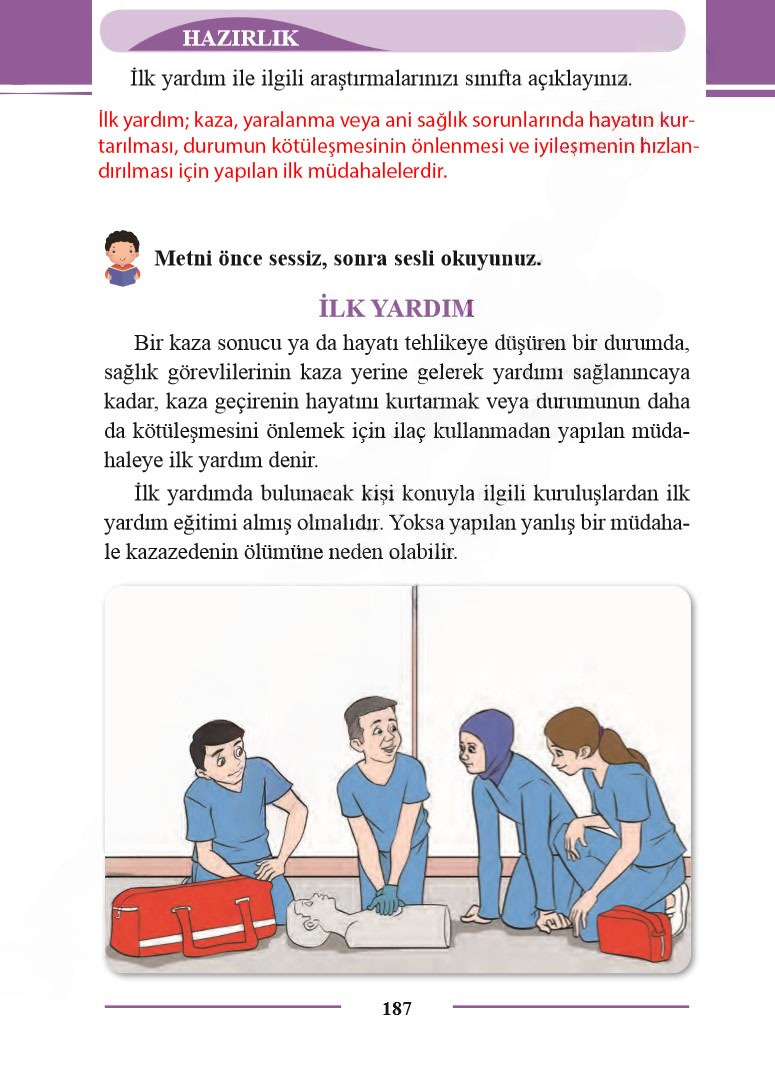 HAZIRLIK

İlk yardım ile ilgili araştırmalarınızı sınıfta açıklayınız.

İlk yardım; kaza, yaralanma veya ani sağlık sorunlarında hayatın kurtarılması, durumun kötüleşmesinin önlenmesi ve iyileşmenin hızlandırılması için yapılan ilk müdahalelerdir.

Metni önce sessiz, sonra sesli okuyunuz.

İLK YARDIM

Bir kaza sonucu ya da hayatı tehlikeye düşüren bir durumda, sağlık görevlilerinin kaza yerine gelerek yardımı sağlanıncaya kadar, kaza geçirenin hayatını kurtarmak veya durumunun daha da kötüleşmesini önlemek için ilaç kullanmadan yapılan müdahaleye ilk yardım denir.

İlk yardımda bulunacak kişi konuyla ilgili kuruluşlardan ilk yardım eğitimi almış olmalıdır. Yoksa yapılan yanlış bir müdahale kazazedenin ölümüne neden olabilir.

187